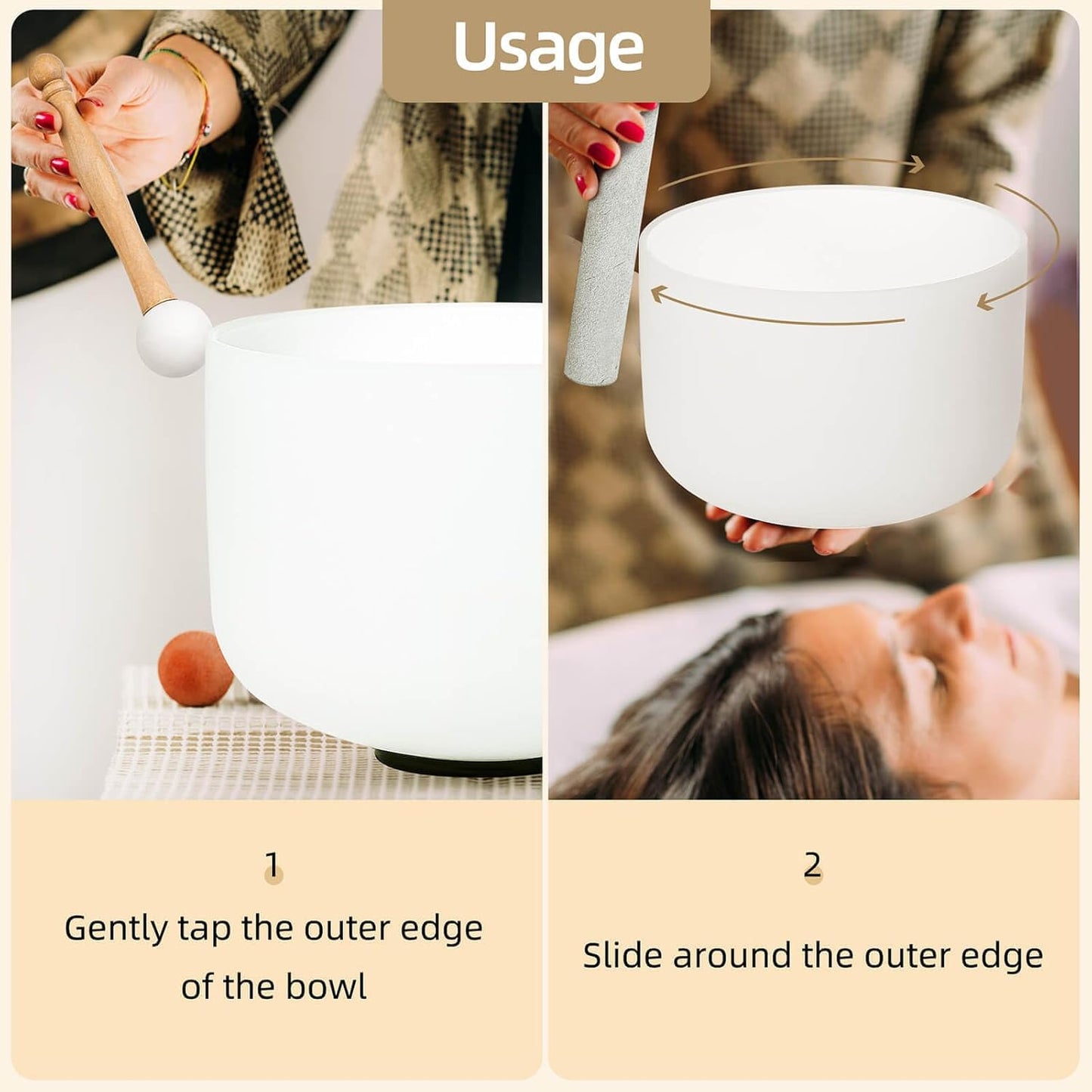 Usage

1

Gently tap the outer edge of the bowl

2

Slide around the outer edge