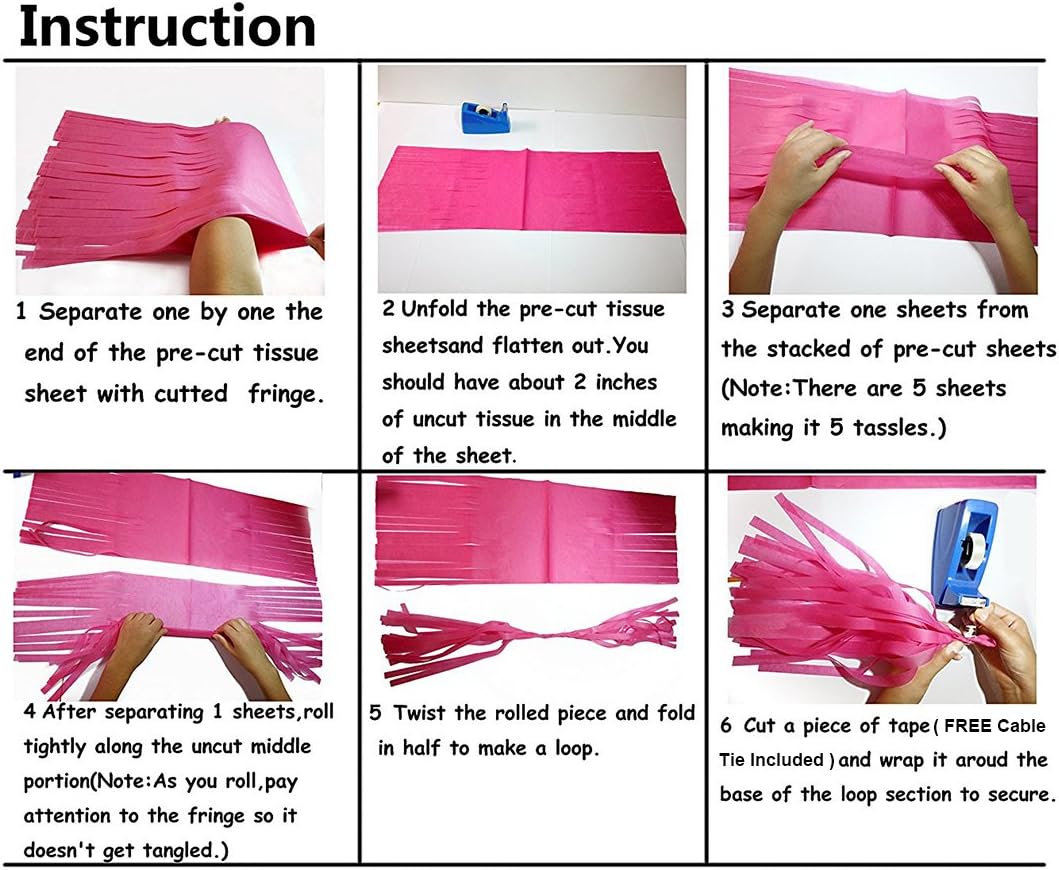 Instruction

1 Separate one by one the end of the pre-cut tissue sheet with cutted fringe.

2 Unfold the pre-cut tissue sheetsand flatten out.You should have about 2 inches of uncut tissue in the middle of the sheet.

3 Separate one sheets from the stacked of pre-cut sheets (Note:There are 5 sheets making it 5 tassles.)

4 After separating 1 sheets,roll tightly along the uncut middle portion(Note:As you roll,pay attention to the fringe so it doesn't get tangled.)

5 Twist the rolled piece and fold in half to make a loop.

6 Cut a piece of tape ( FREE Cable Tie Included ) and wrap it aroud the base of the loop section to secure.