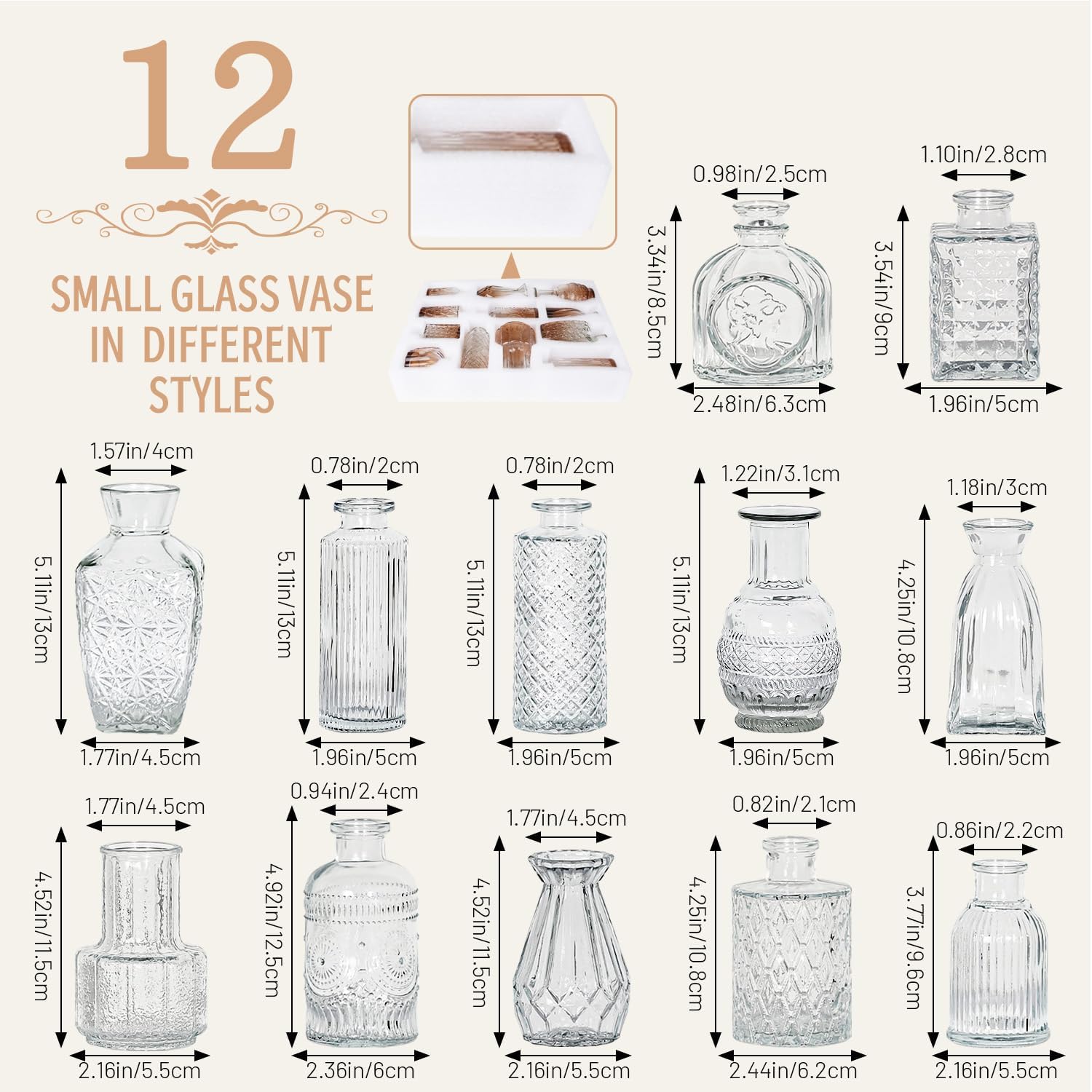 12

SMALL GLASS VASE IN DIFFERENT STYLES

0.98in/2.5cm
3.34in/8.5cm
2.48in/6.3cm

1.10in/2.8cm
3.54in/9cm
1.96in/5cm

1.57in/4cm
5.11in/13cm
1.77in/4.5cm

0.78in/2cm
5.11in/13cm
1.96in/5cm

0.78in/2cm
5.11in/13cm
1.96in/5cm

1.22in/3.1cm
5.11in/13cm
1.96in/5cm

1.18in/3cm
4.25in/10.8cm
1.96in/5cm

1.77in/4.5cm
4.52in/11.5cm
2.16in/5.5cm

0.94in/2.4cm
4.92in/12.5cm
2.36in/6cm

1.77in/4.5cm
4.52in/11.5cm
2.16in/5.5cm

0.82in/2.1cm
4.25in/10.8cm
2.44in/6.2cm

0.86in/2.2cm
3.77in/9.6cm
2.16in/5.5cm