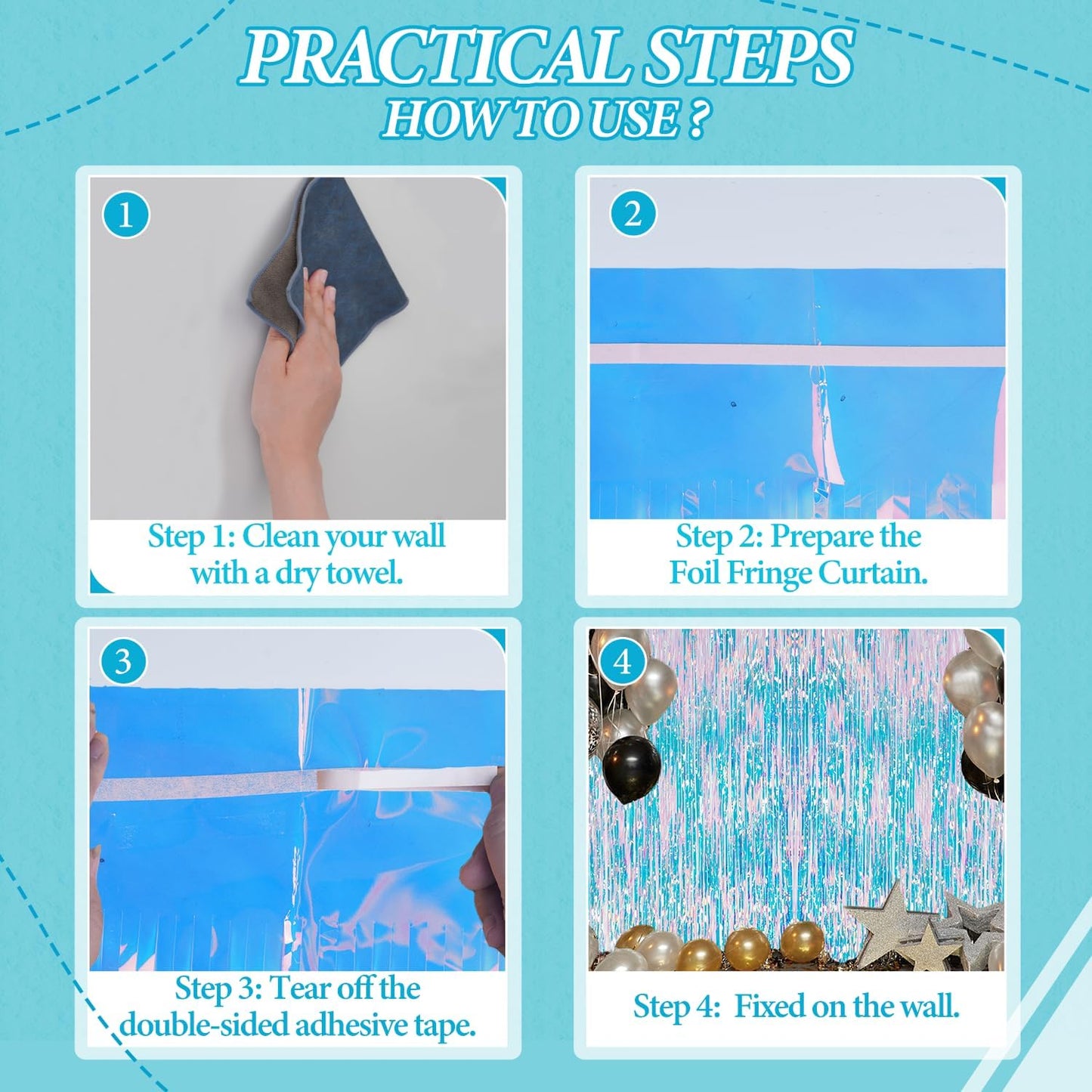 PRACTICAL STEPS
HOW TO USE ?

1
Step 1: Clean your wall with a dry towel.

2
Step 2: Prepare the Foil Fringe Curtain.

3
Step 3: Tear off the double-sided adhesive tape.

4
Step 4: Fixed on the wall.