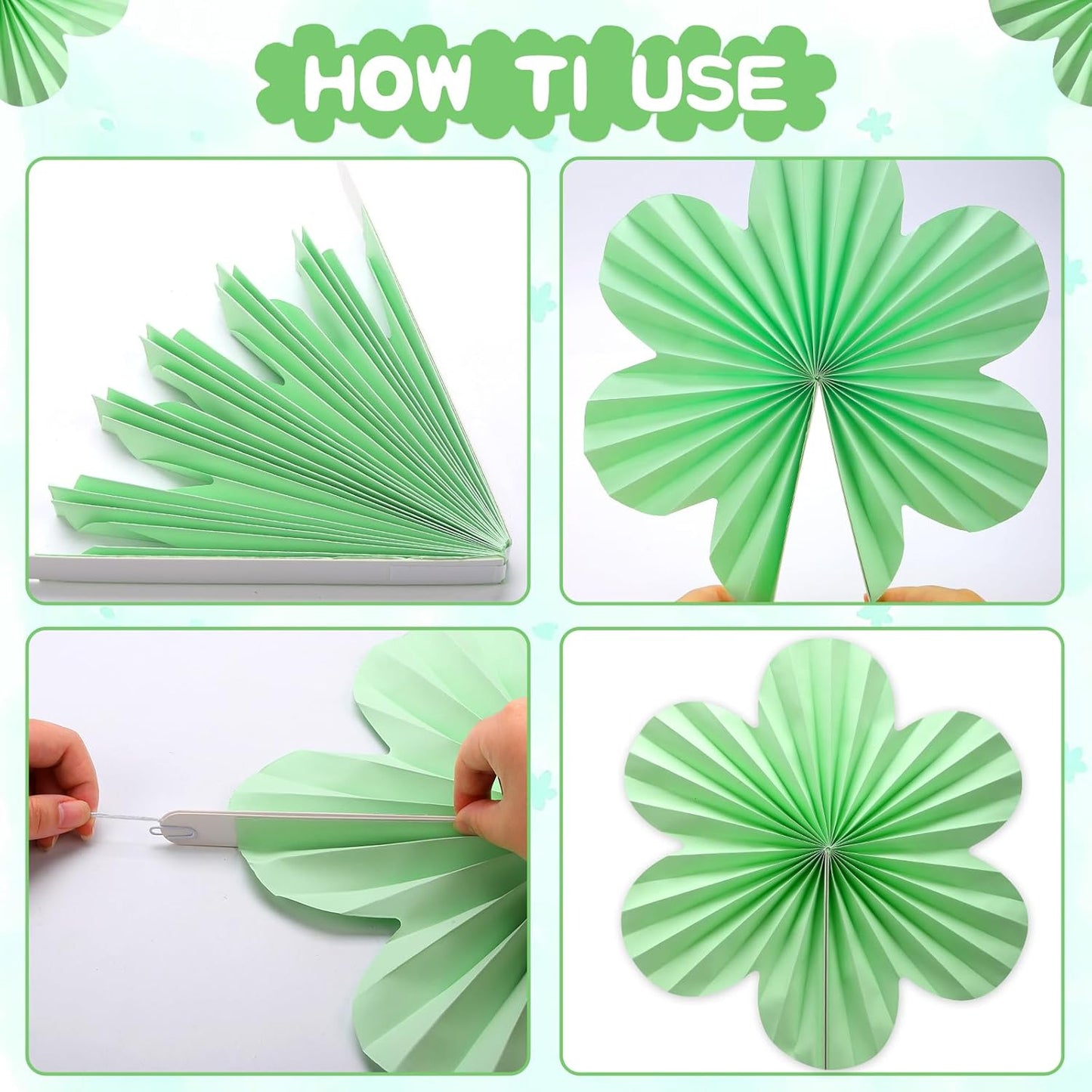 HOW TI USE