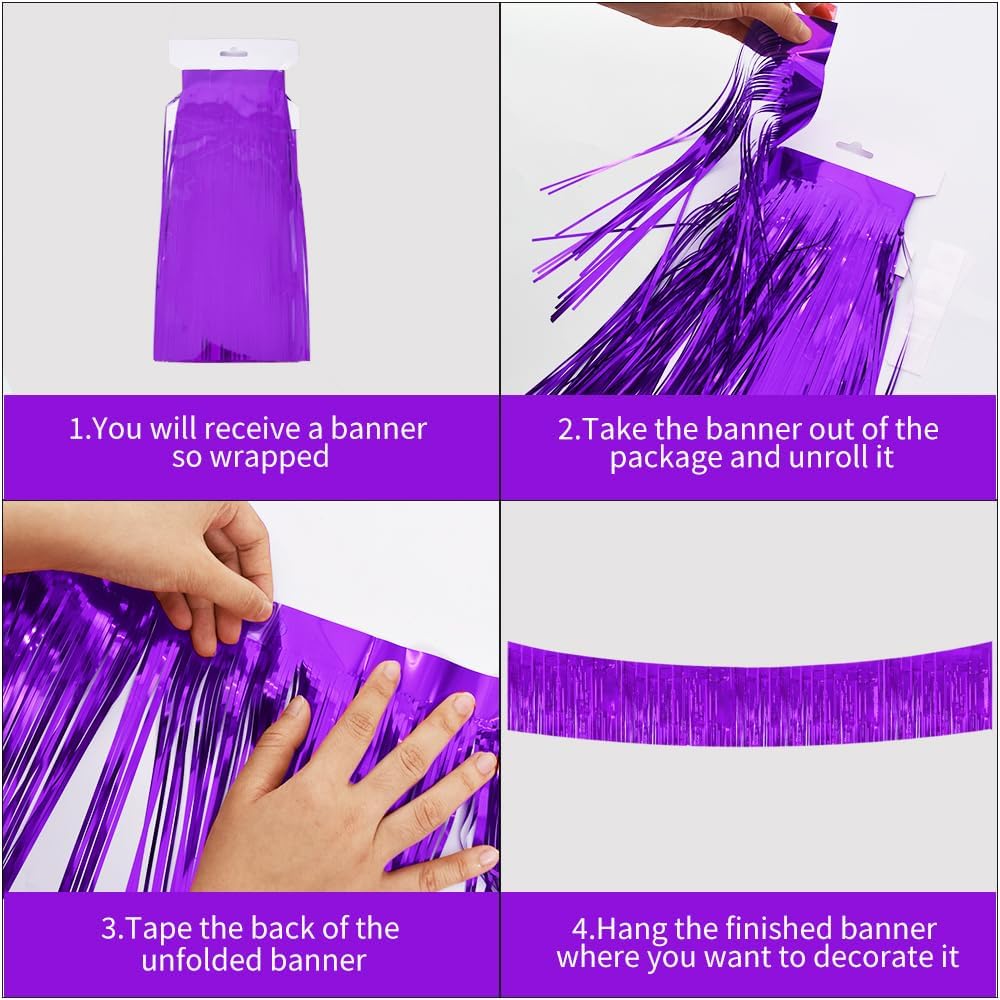 1.You will receive a banner so wrapped

2.Take the banner out of the package and unroll it

3.Tape the back of the unfolded banner

4.Hang the finished banner where you want to decorate it