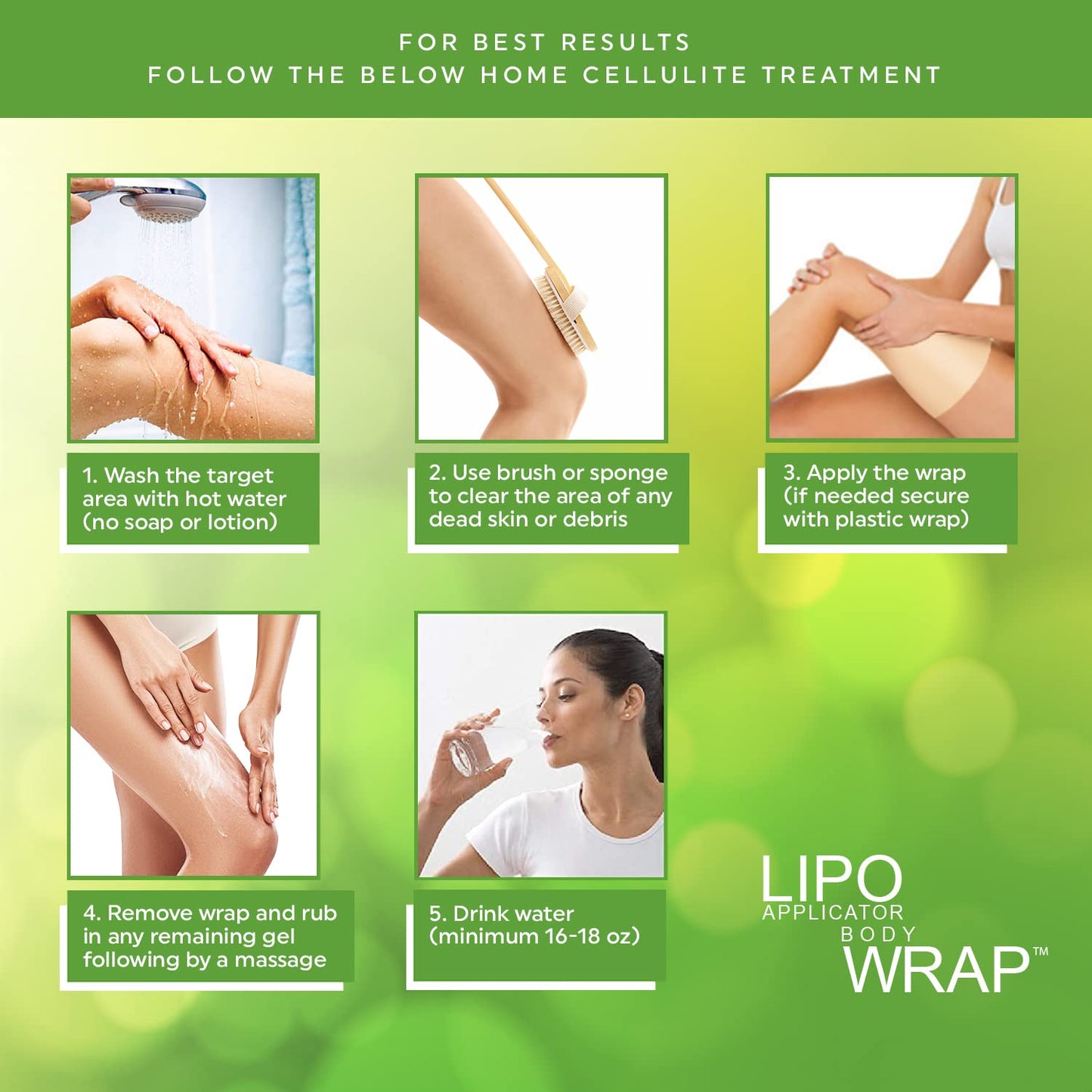 FOR BEST RESULTS
FOLLOW THE BELOW HOME CELLULITE TREATMENT

1. Wash the target area with hot water (no soap or lotion)

2. Use brush or sponge to clear the area of any dead skin or debris

3. Apply the wrap (if needed secure with plastic wrap)

4. Remove wrap and rub in any remaining gel following by a massage

5. Drink water (minimum 16-18 oz)

LIPO
APPLICATOR
BODY
WRAP™