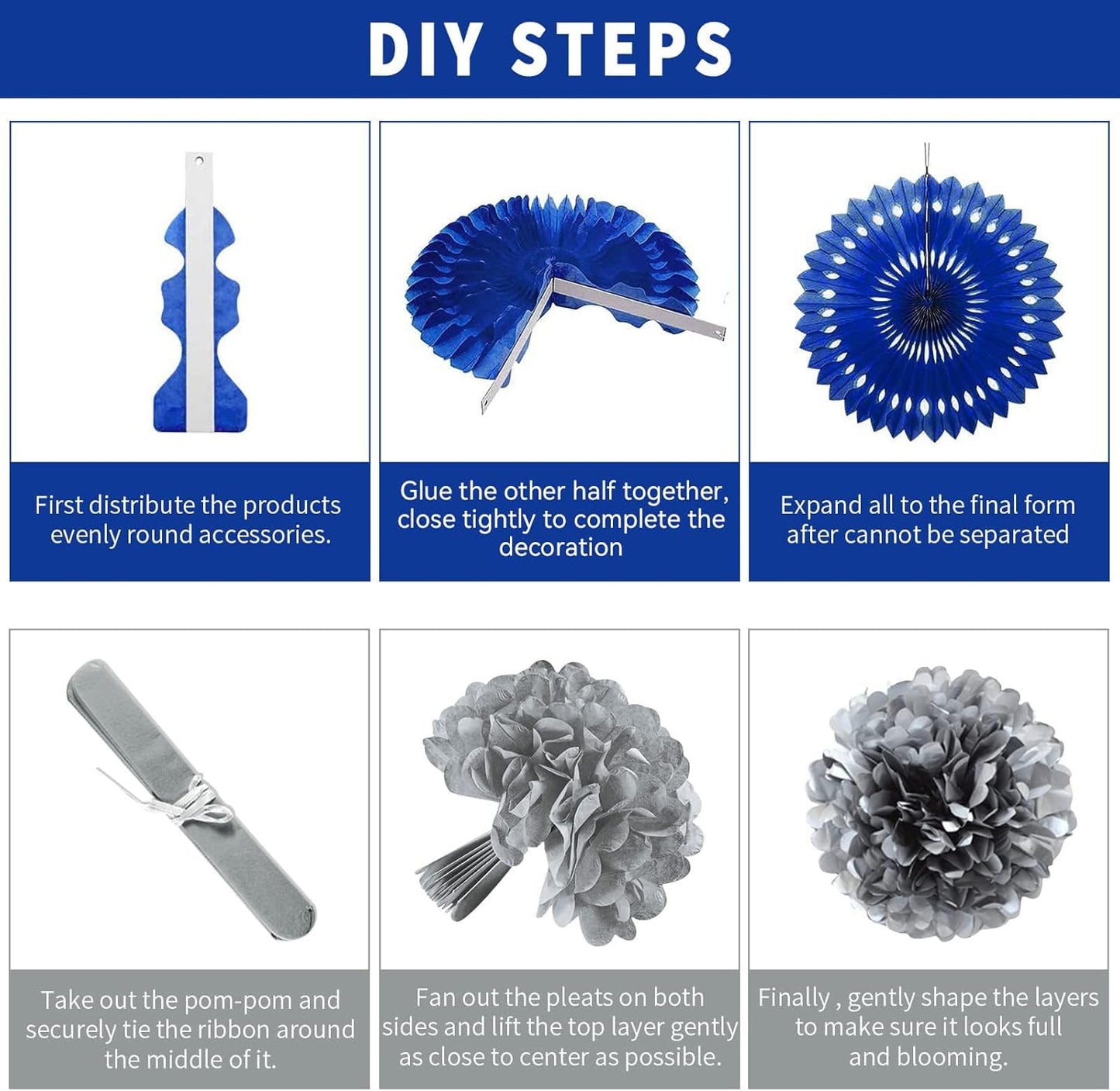 DIY STEPS

First distribute the products evenly round accessories.

Glue the other half together, close tightly to complete the decoration

Expand all to the final form after cannot be separated

Take out the pom-pom and securely tie the ribbon around the middle of it.

Fan out the pleats on both sides and lift the top layer gently as close to center as possible.

Finally , gently shape the layers to make sure it looks full and blooming.