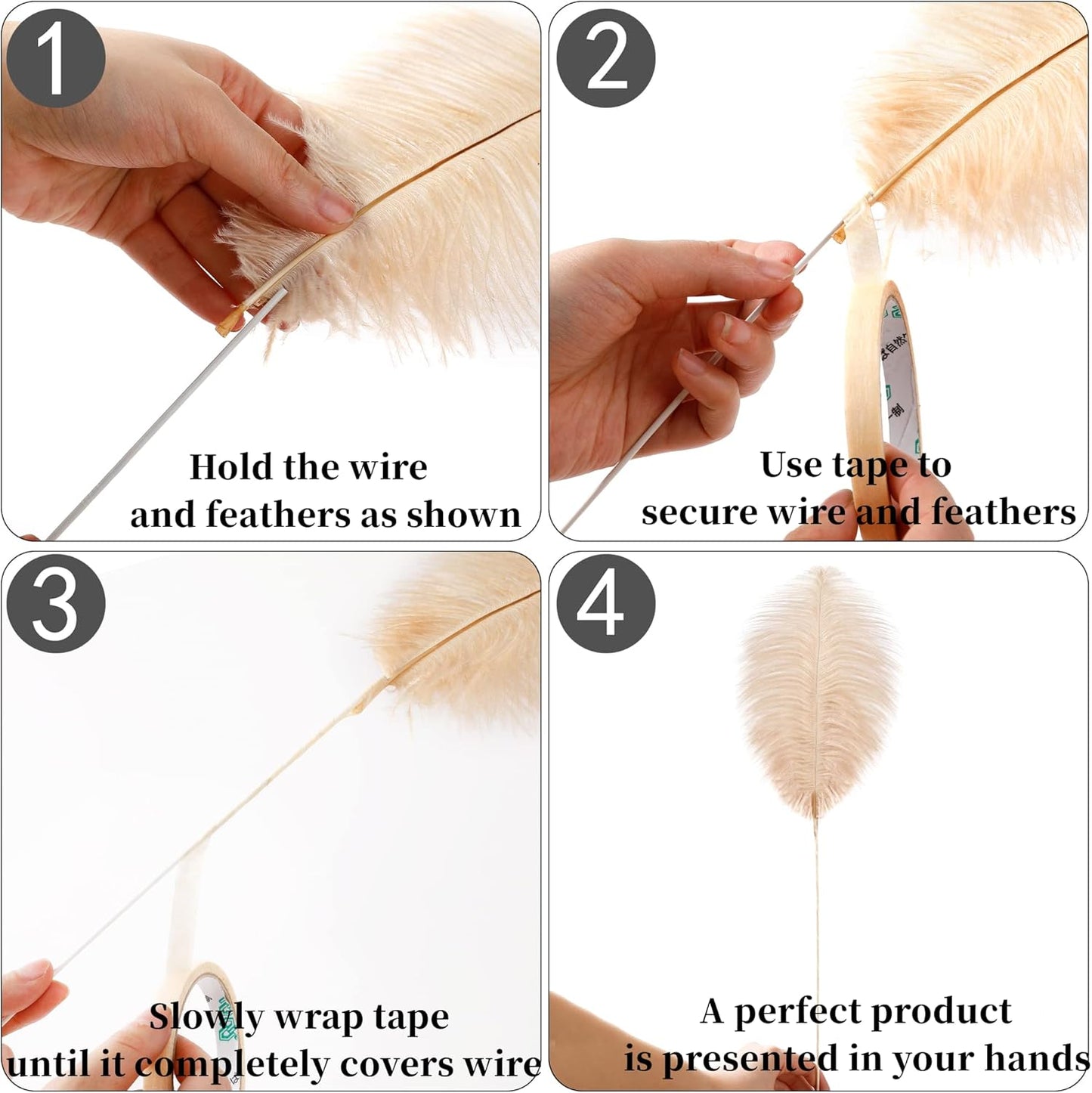 1

Hold the wire and feathers as shown

2

Use tape to secure wire and feathers

3

Slowly wrap tape until it completely covers wire

4

A perfect product is presented in your hands