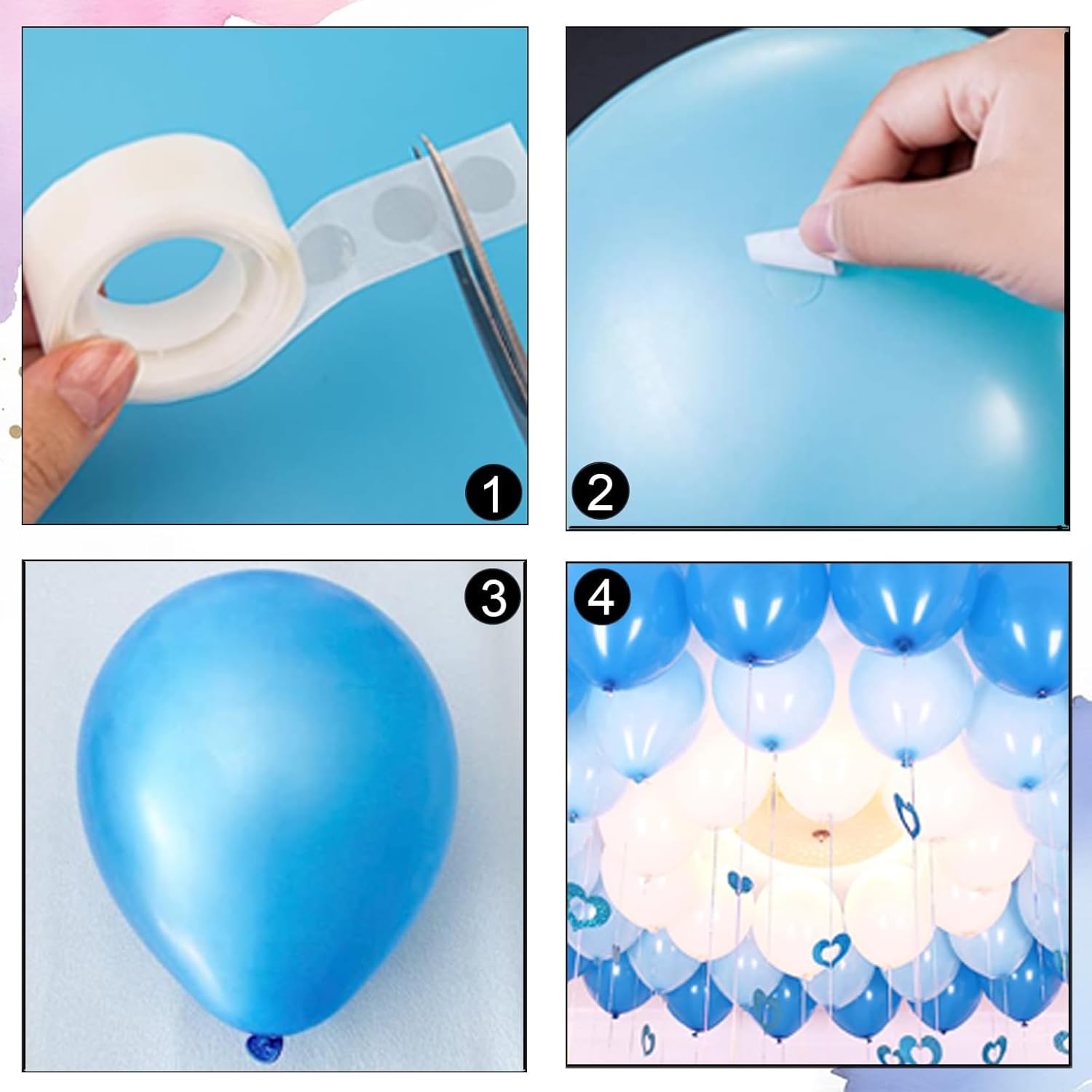 1

2

3

4