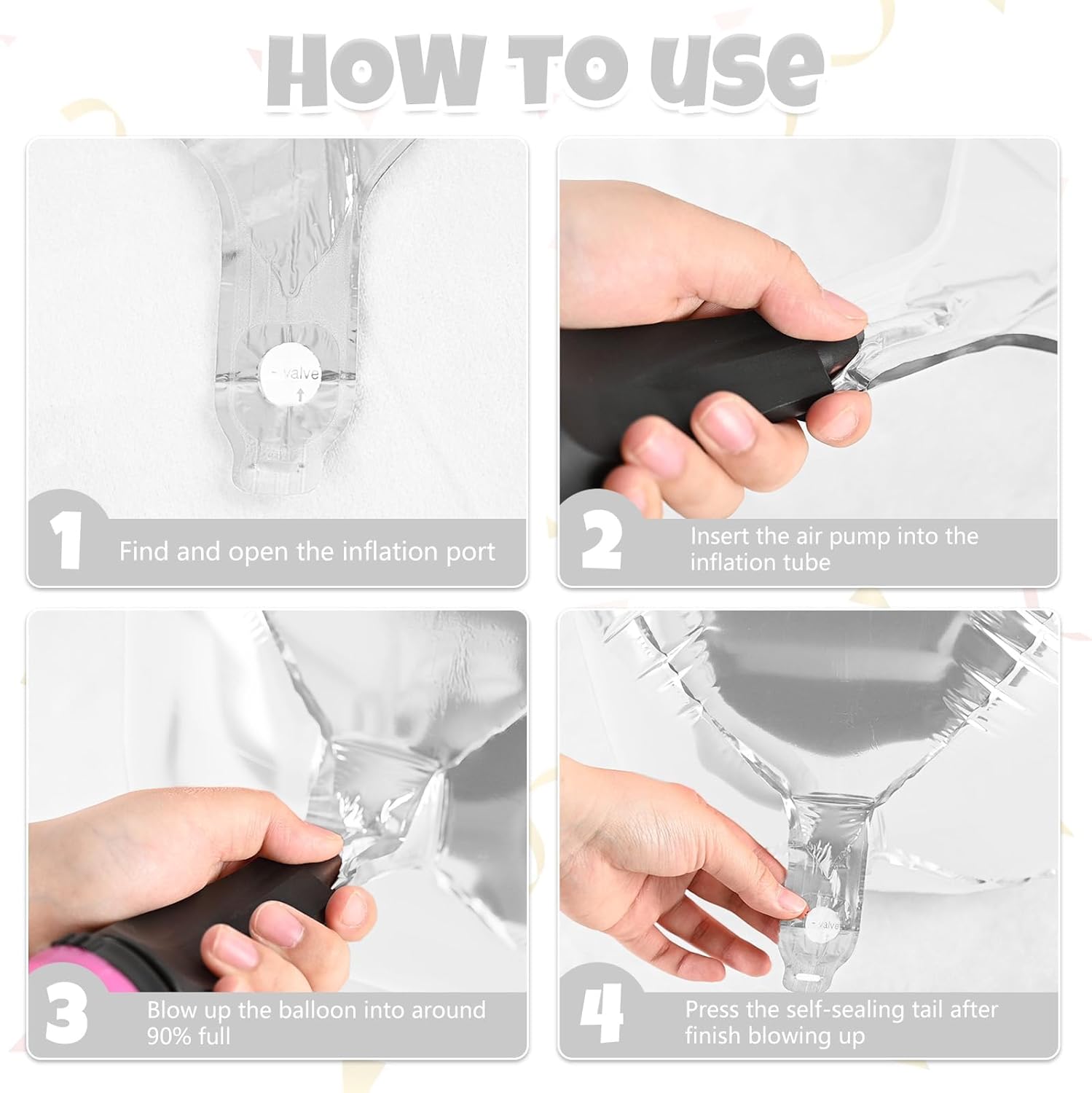 HOW TO USE

valve

1 Find and open the inflation port

2 Insert the air pump into the inflation tube

3 Blow up the balloon into around 90% full

valve

4 Press the self-sealing tail after finish blowing up