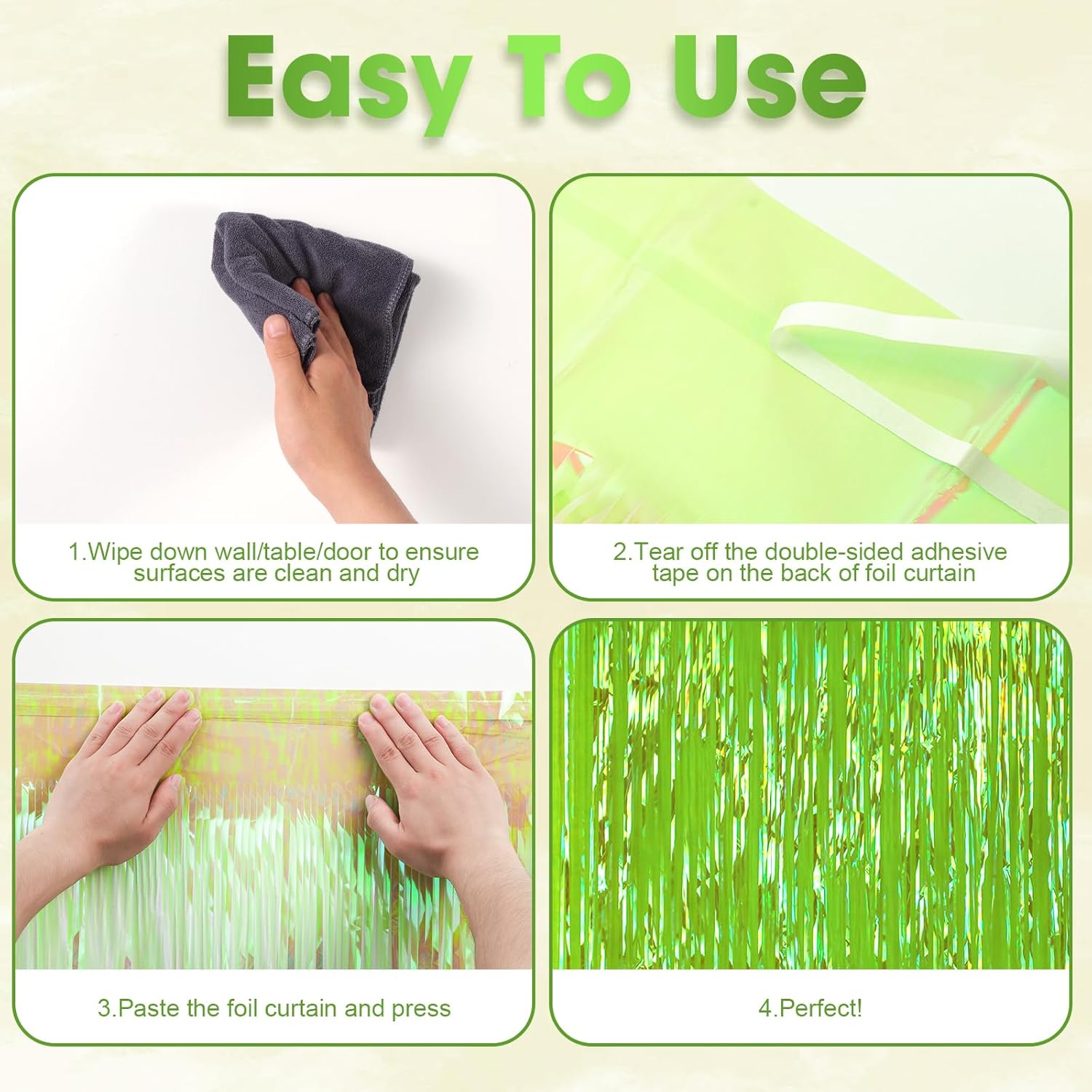 Easy To Use

1.Wipe down wall/table/door to ensure surfaces are clean and dry

2.Tear off the double-sided adhesive tape on the back of foil curtain

3.Paste the foil curtain and press

4.Perfect!