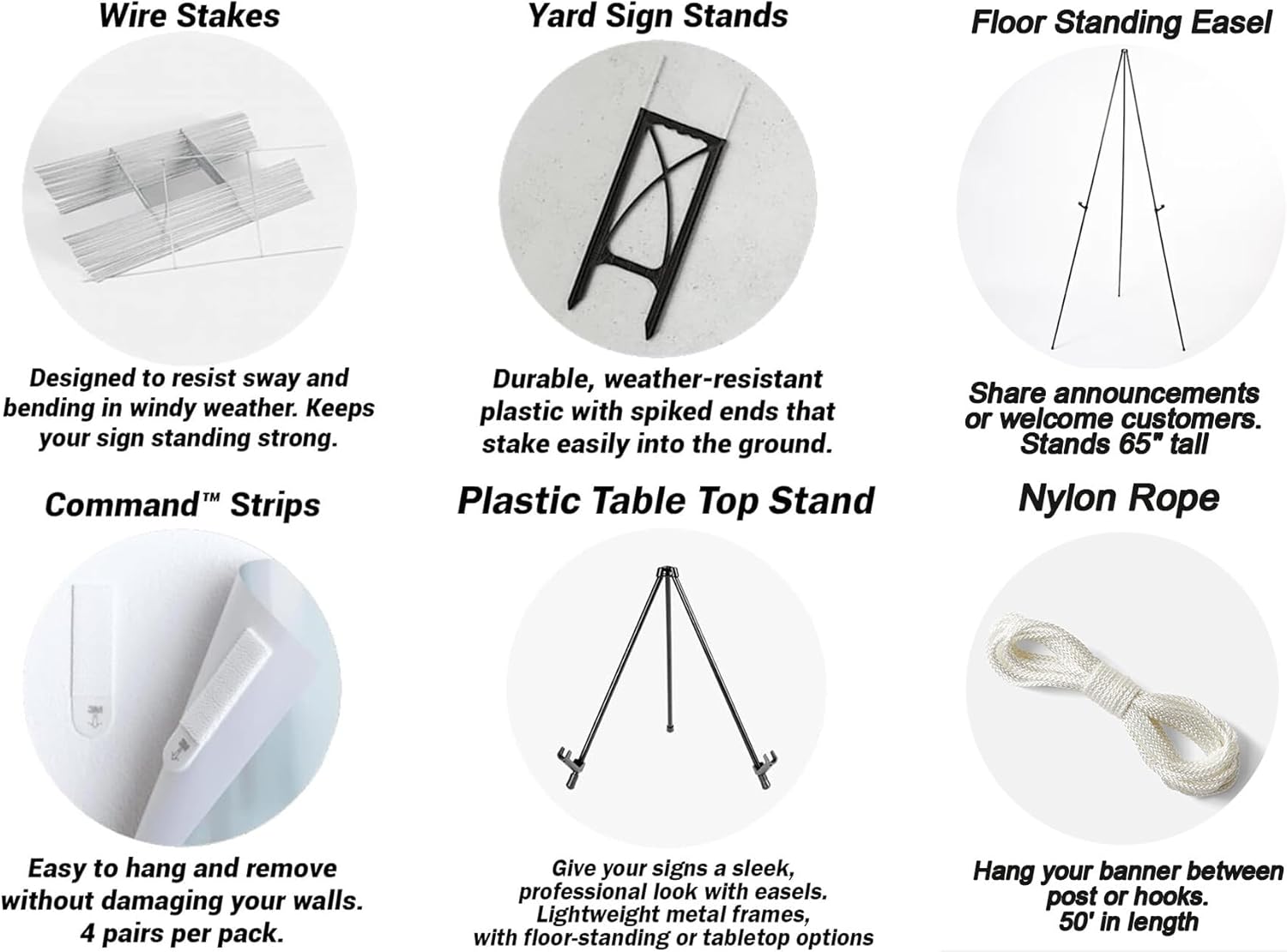 Wire Stakes

Designed to resist sway and bending in windy weather. Keeps your sign standing strong.

Yard Sign Stands

Durable, weather-resistant plastic with spiked ends that stake easily into the ground.

Floor Standing Easel

Share announcements or welcome customers. Stands 65" tall

Command™ Strips

3M

Easy to hang and remove without damaging your walls. 4 pairs per pack.

Plastic Table Top Stand

Give your signs a sleek, professional look with easels. Lightweight metal frames, with floor-standing or tabletop options

Nylon Rope

Hang your banner between post or hooks. 50' in length