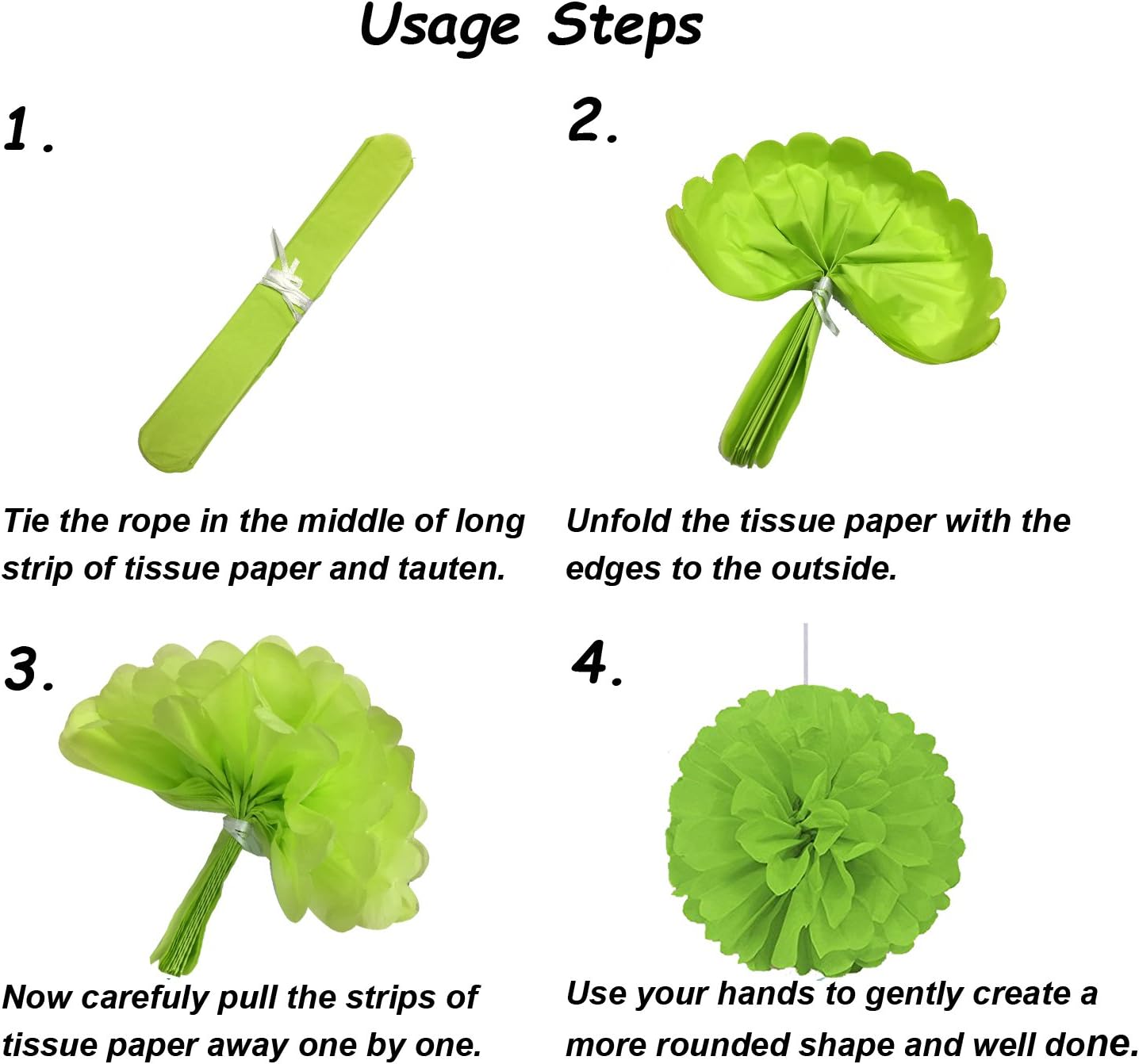 Usage Steps

1.

Tie the rope in the middle of long strip of tissue paper and tauten.

2.

Unfold the tissue paper with the edges to the outside.

3.

Now carefuly pull the strips of tissue paper away one by one.

4.

Use your hands to gently create a more rounded shape and well done.