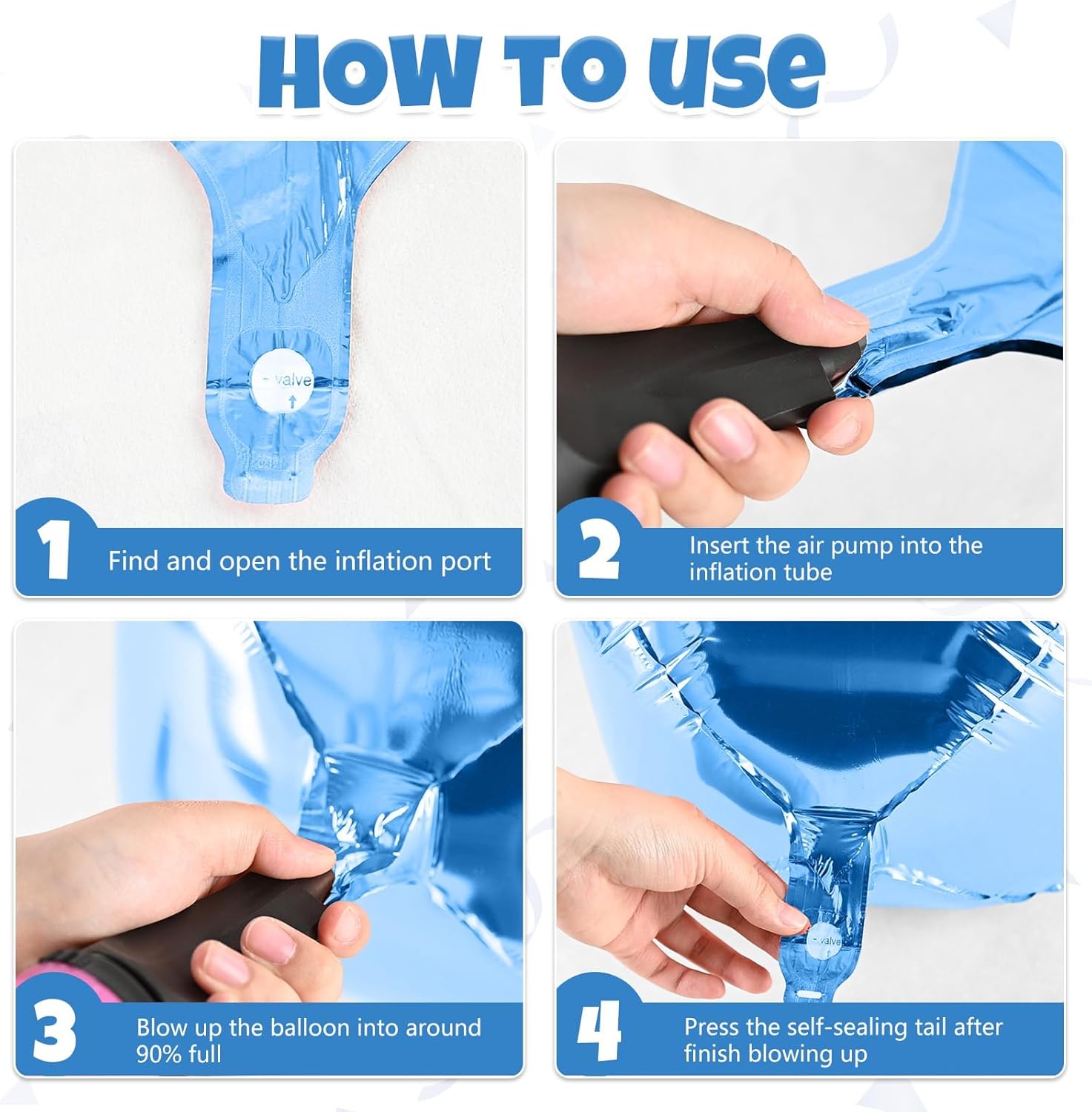 HOW TO USE

valve

1 Find and open the inflation port

2 Insert the air pump into the inflation tube

3 Blow up the balloon into around 90% full

valve

4 Press the self-sealing tail after finish blowing up