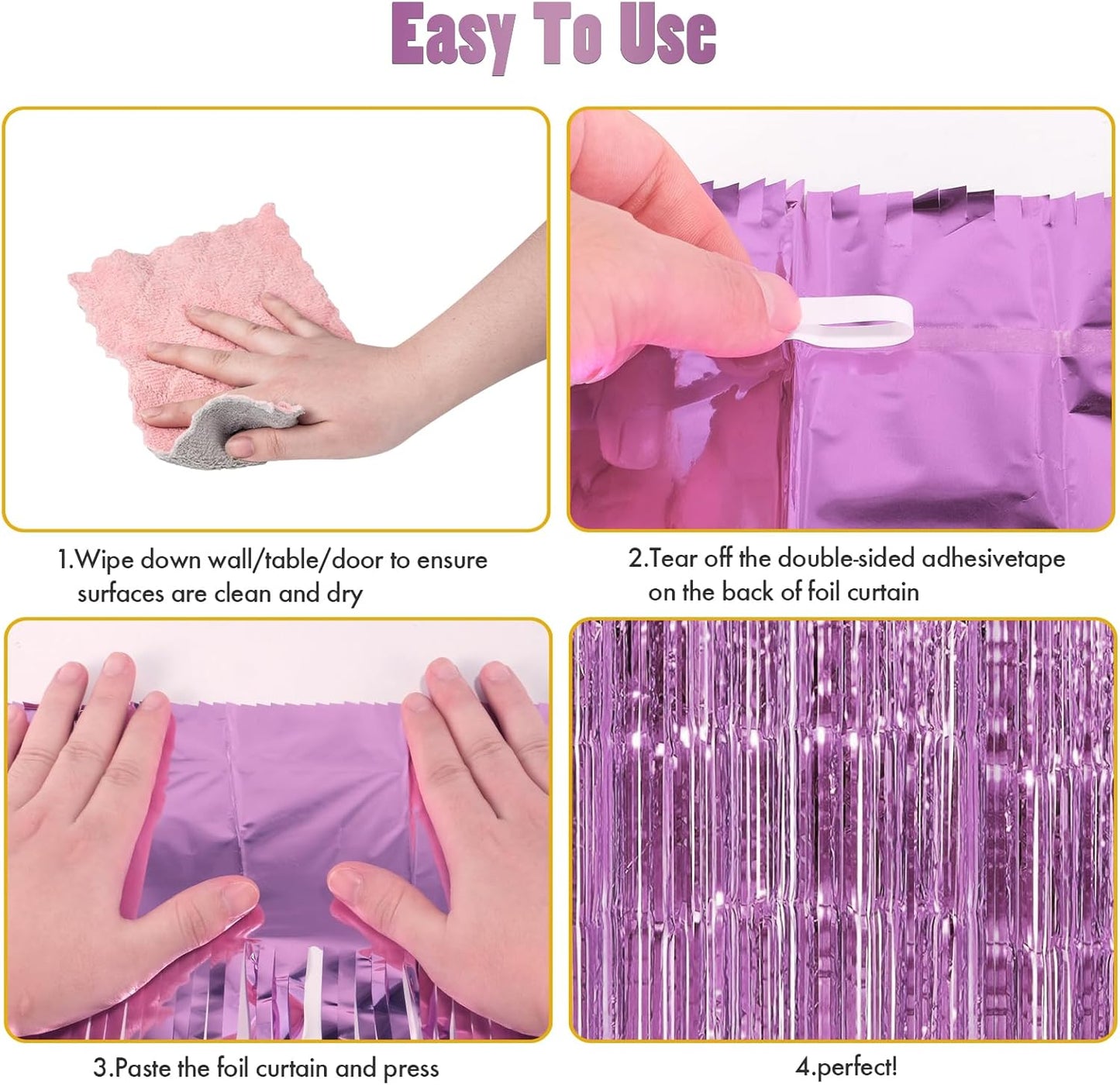 Easy To Use

1.Wipe down wall/table/door to ensure surfaces are clean and dry

2.Tear off the double-sided adhesivetape on the back of foil curtain

3.Paste the foil curtain and press

4.perfect!