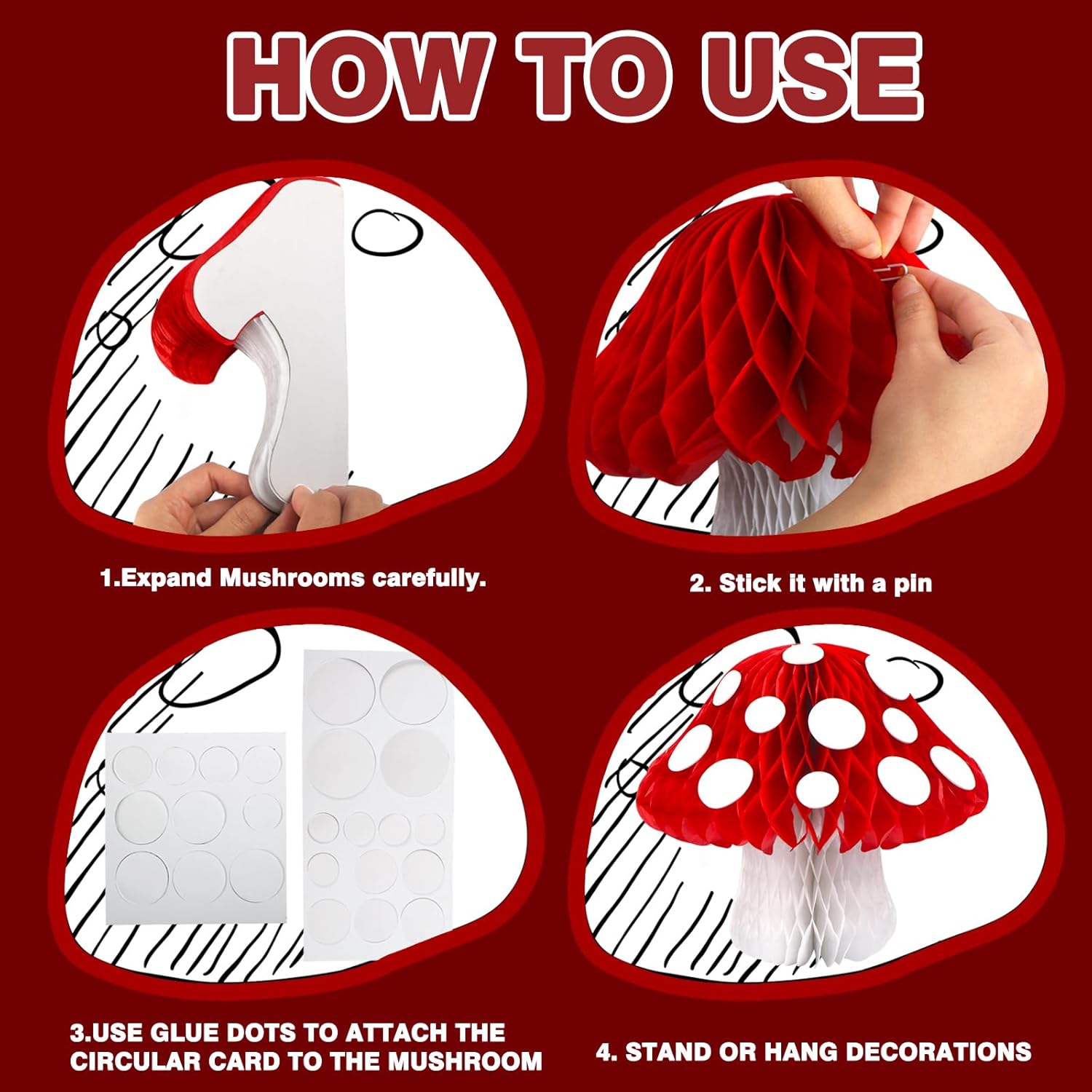 HOW TO USE

1.Expand Mushrooms carefully.

2. Stick it with a pin

3.USE GLUE DOTS TO ATTACH THE CIRCULAR CARD TO THE MUSHROOM

4. STAND OR HANG DECORATIONS