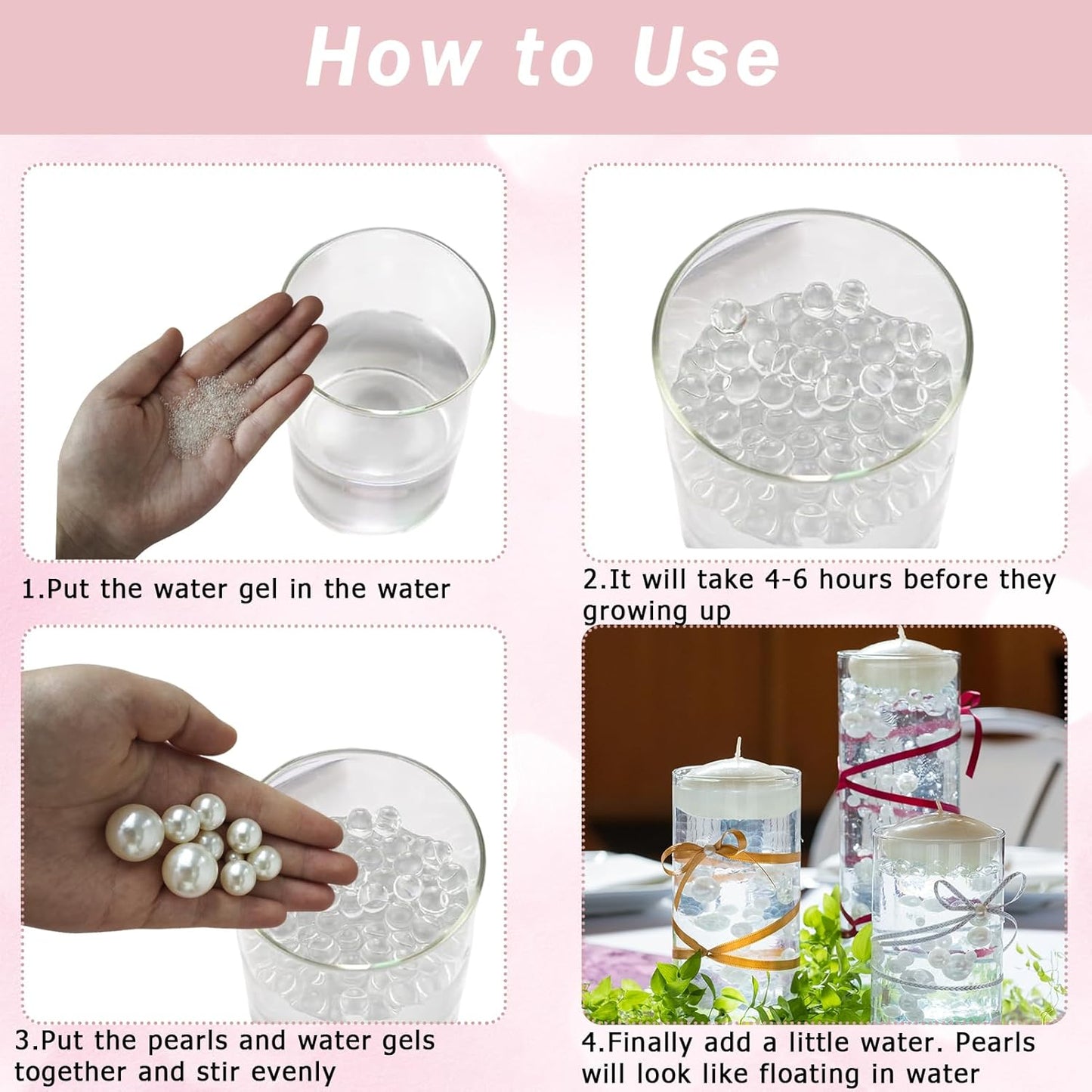 How to Use

1.Put the water gel in the water

2.It will take 4-6 hours before they growing up

3.Put the pearls and water gels together and stir evenly

4.Finally add a little water. Pearls will look like floating in water