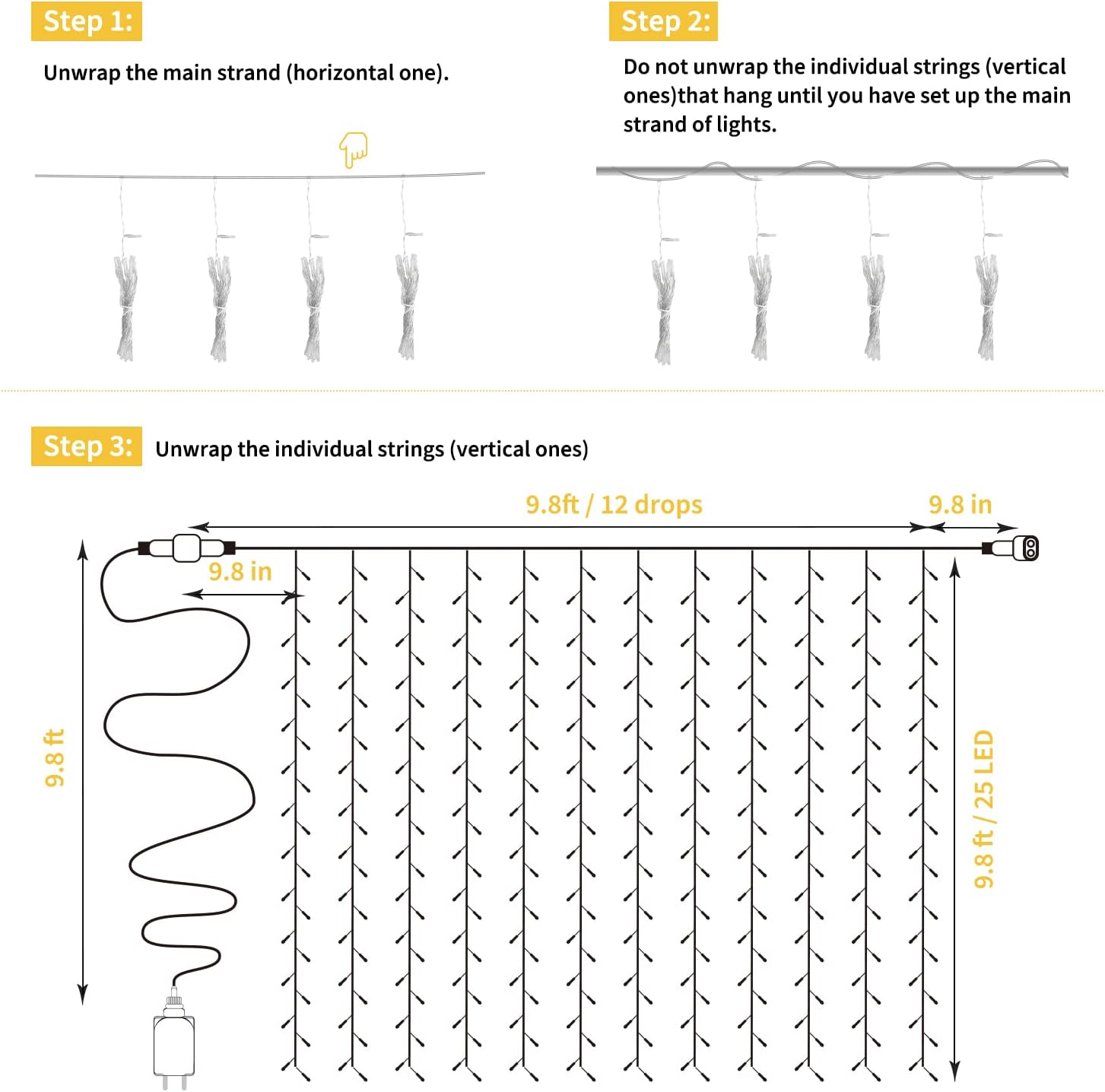 Step 1:

Unwrap the main strand (horizontal one).

Step 2:

Do not unwrap the individual strings (vertical ones)that hang until you have set up the main strand of lights.

Step 3: Unwrap the individual strings (vertical ones)

9.8ft / 12 drops

9.8 in

9.8 in

9.8 ft

9.8 ft / 25 LED