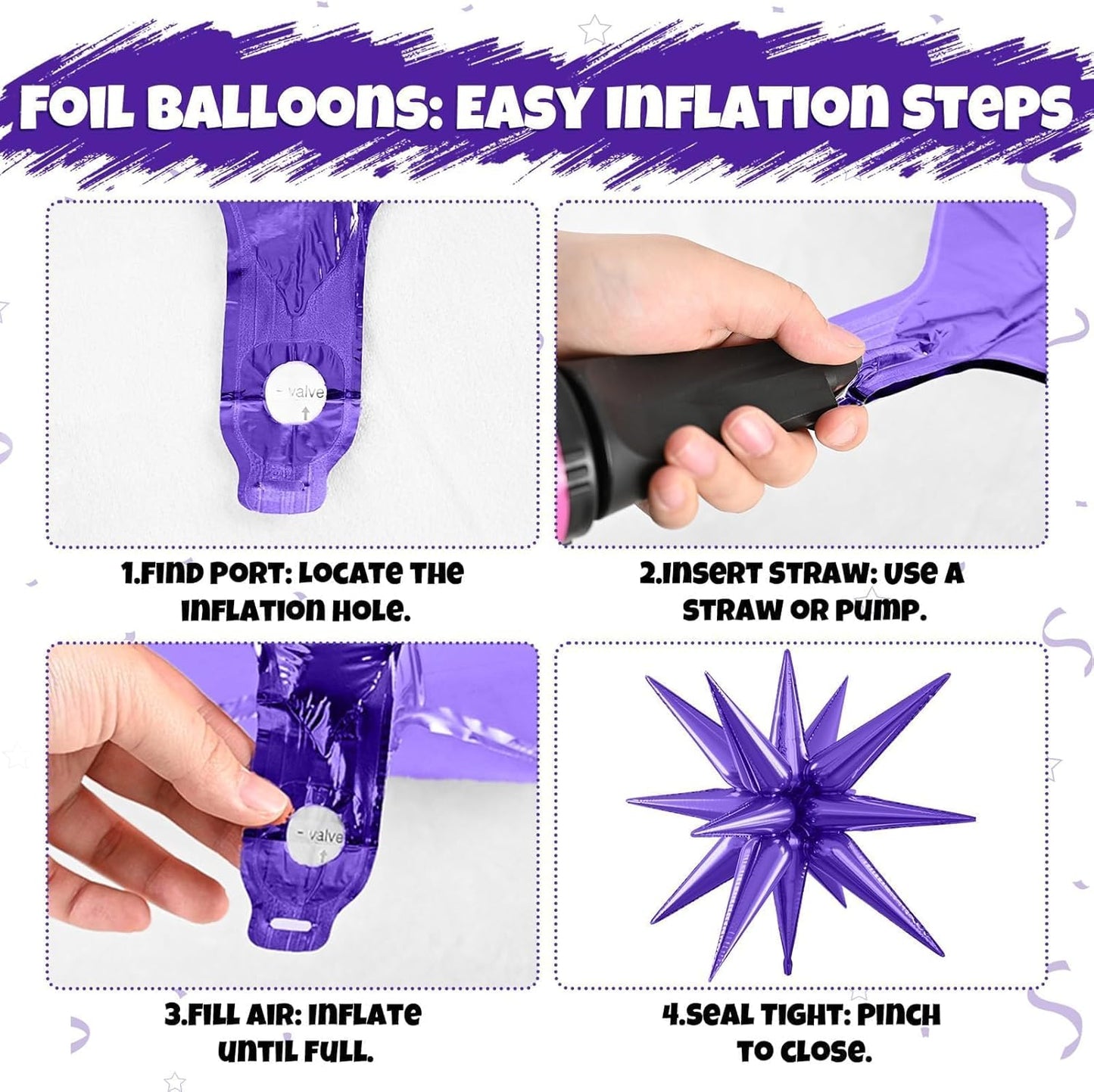 FOIL BALLOONS: EASY INFLATION STEPS

valve

1.FIND PORT: LOCATE THE INFLATION HOLE.

2.INSERT STRAW: USE A STRAW OR PUMP.

valve

3.FILL AIR: INFLATE UNTIL FULL.

4.SEAL TIGHT: PINCH TO CLOSE.