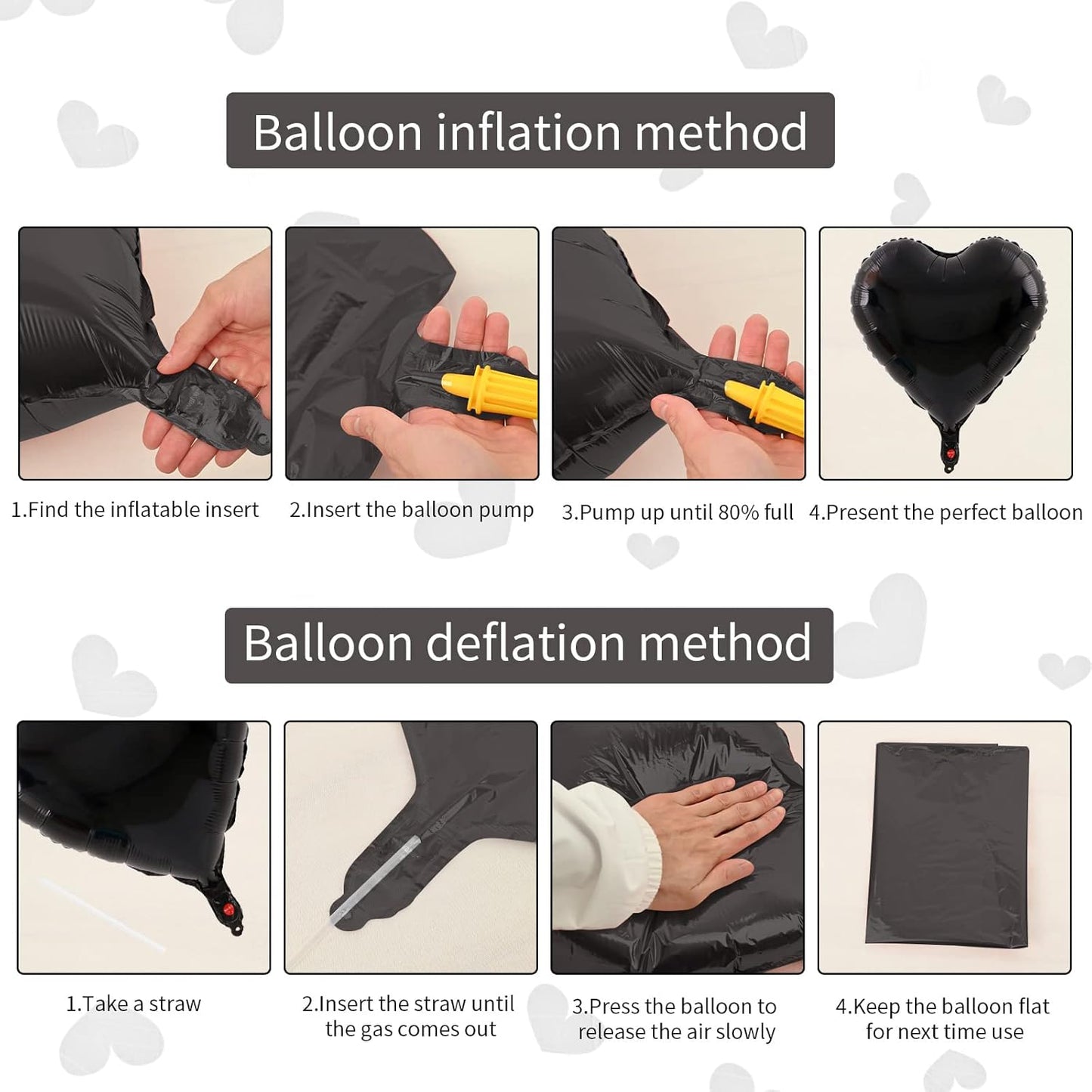 Balloon inflation method

1.Find the inflatable insert

2.Insert the balloon pump

3.Pump up until 80% full

4.Present the perfect balloon

Balloon deflation method

1.Take a straw

2.Insert the straw until the gas comes out

3.Press the balloon to release the air slowly

4.Keep the balloon flat for next time use