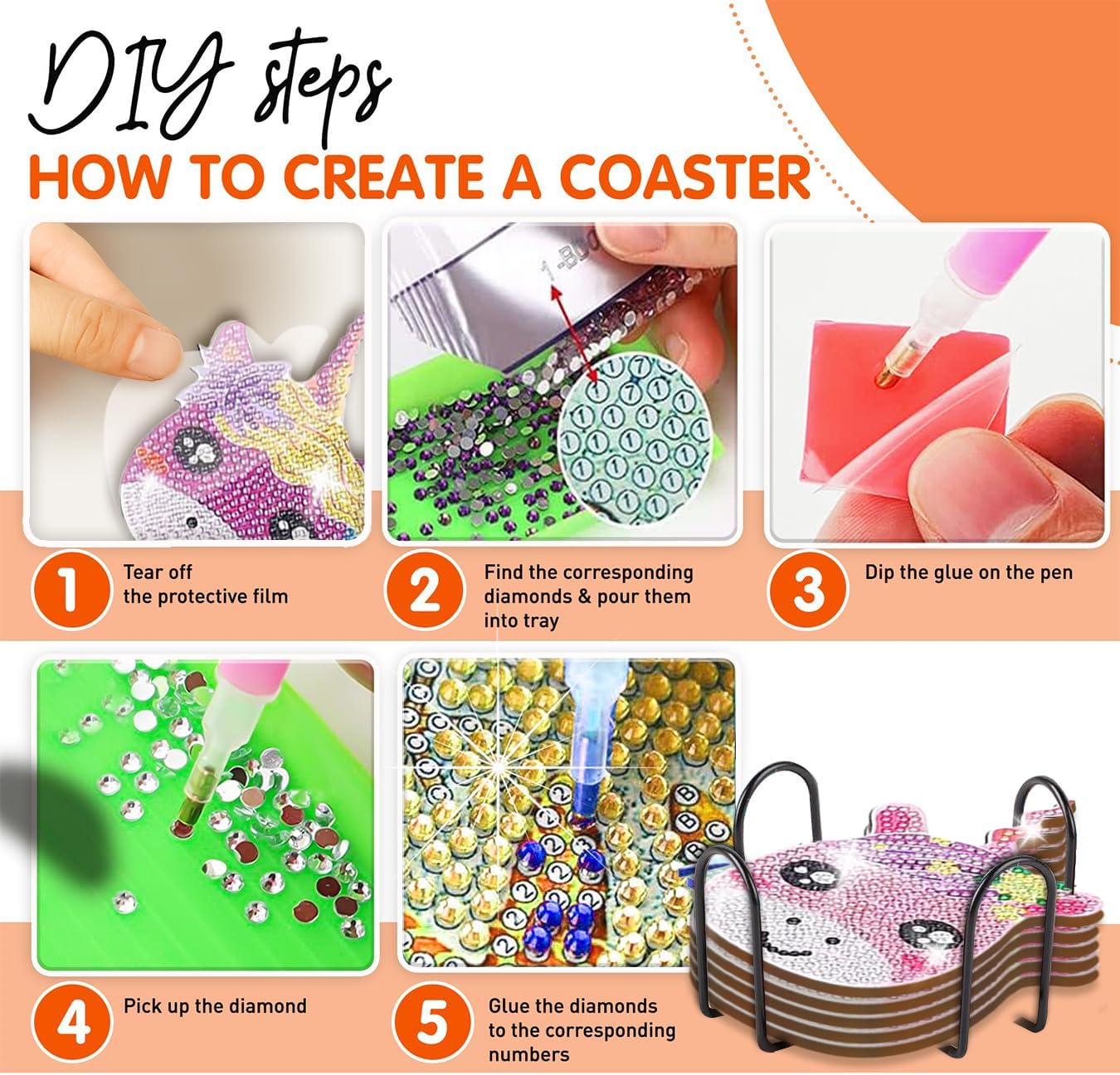 DIY steps
HOW TO CREATE A COASTER

1 Tear off the protective film

2 Find the corresponding diamonds & pour them into tray

3 Dip the glue on the pen

4 Pick up the diamond

5 Glue the diamonds to the corresponding numbers