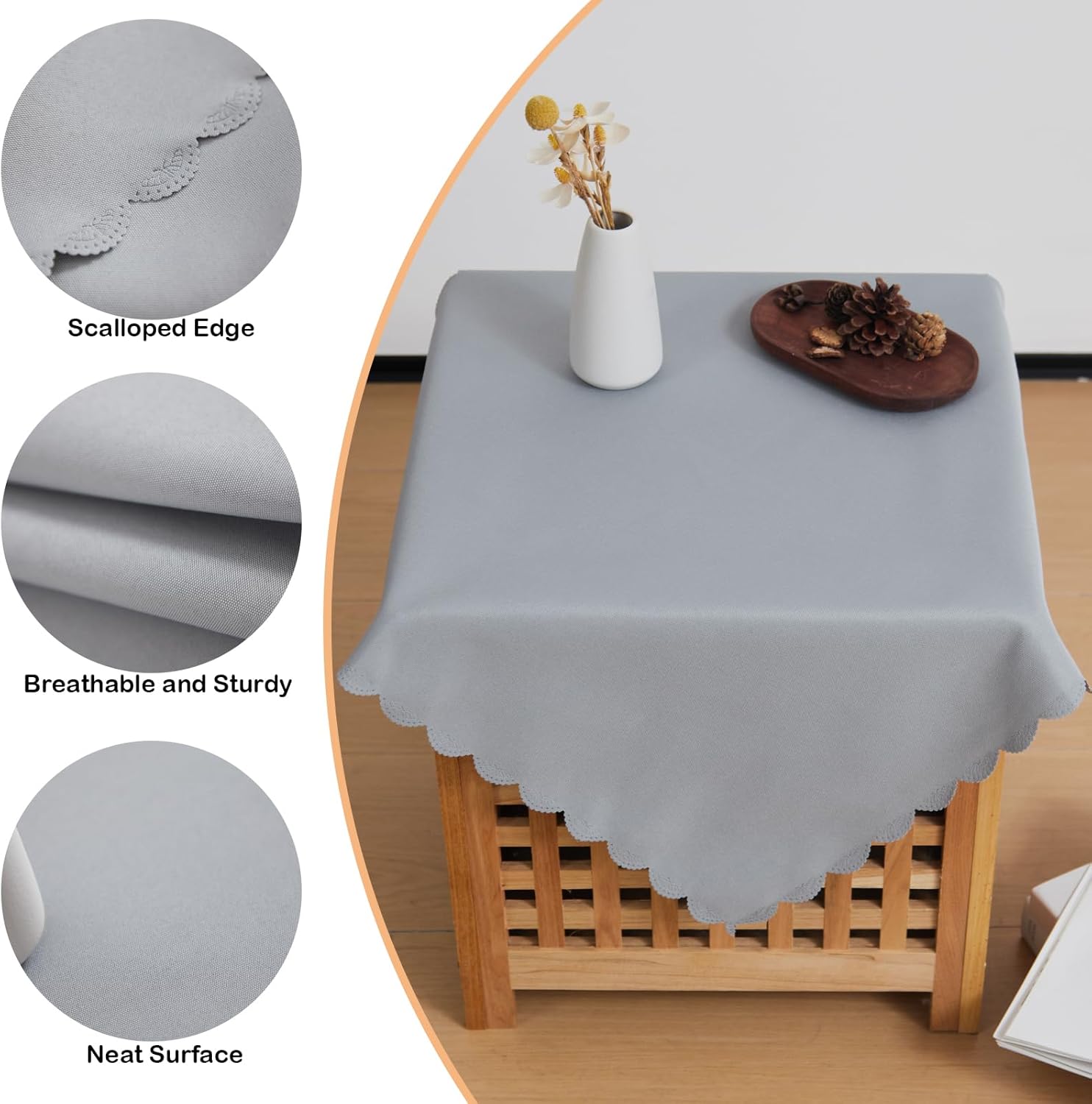 Scalloped Edge

Breathable and Sturdy

Neat Surface