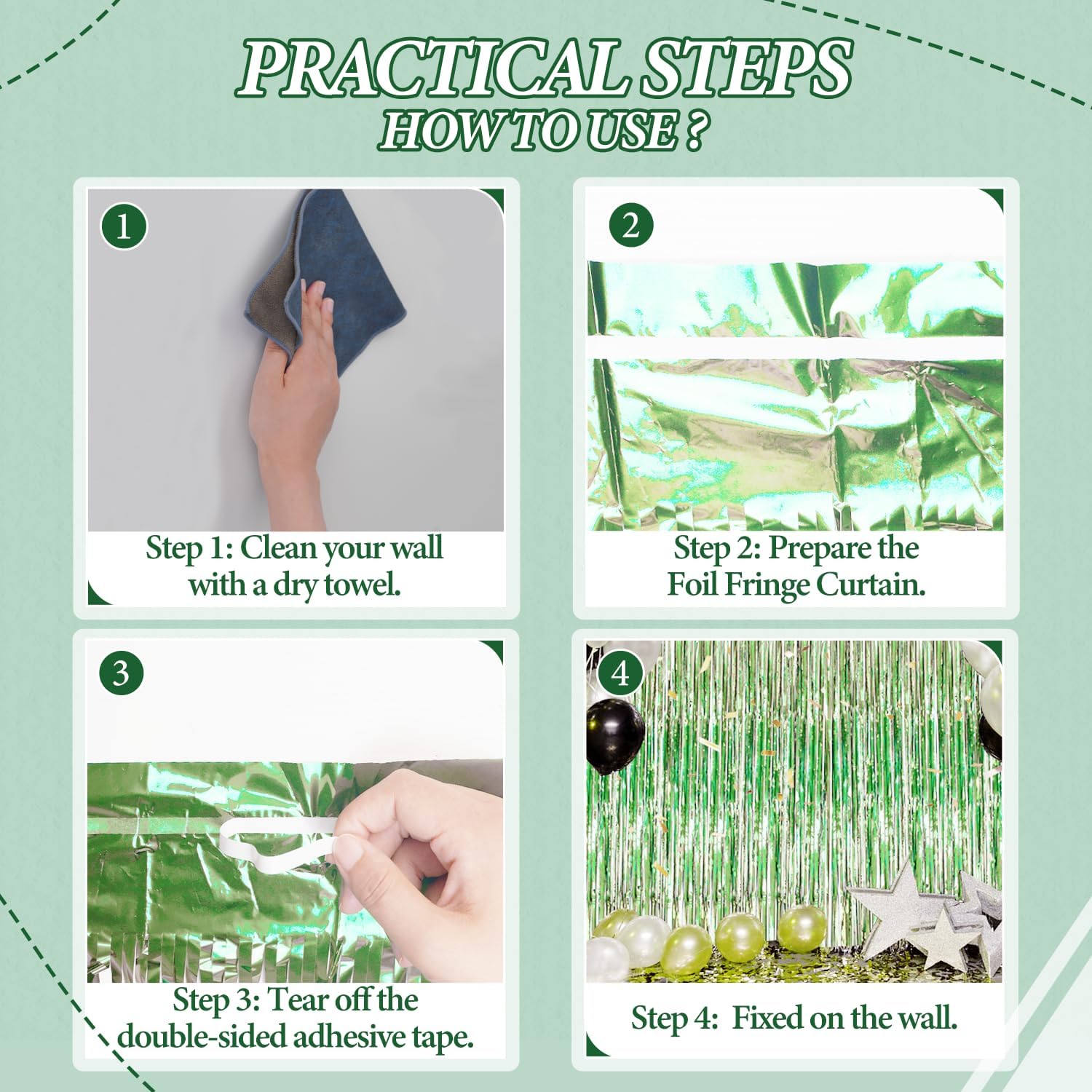 PRACTICAL STEPS
HOW TO USE ?

1
Step 1: Clean your wall with a dry towel.

2
Step 2: Prepare the Foil Fringe Curtain.

3
Step 3: Tear off the double-sided adhesive tape.

4
Step 4: Fixed on the wall.