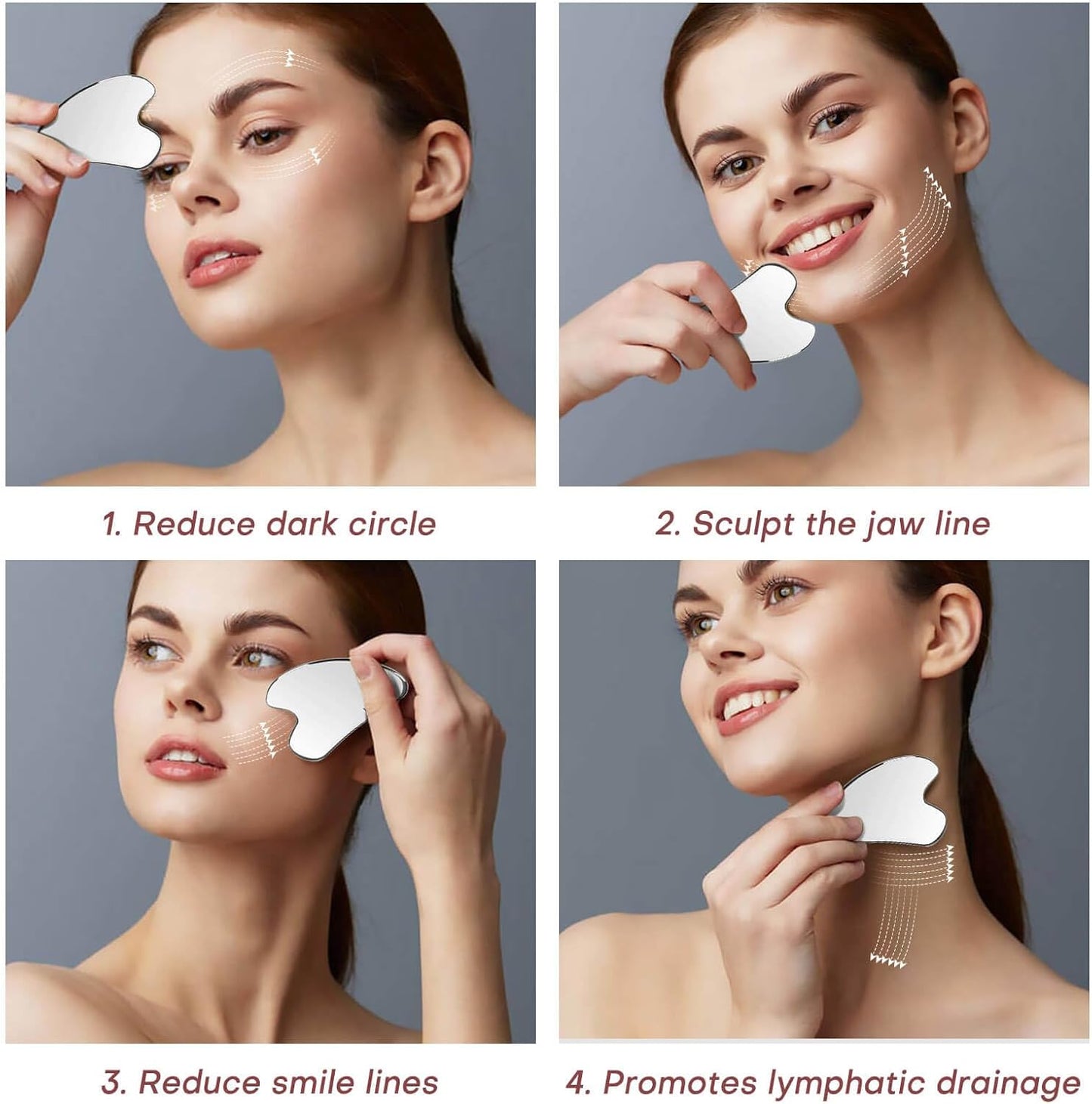 1. Reduce dark circle

2. Sculpt the jaw line

3. Reduce smile lines

4. Promotes lymphatic drainage