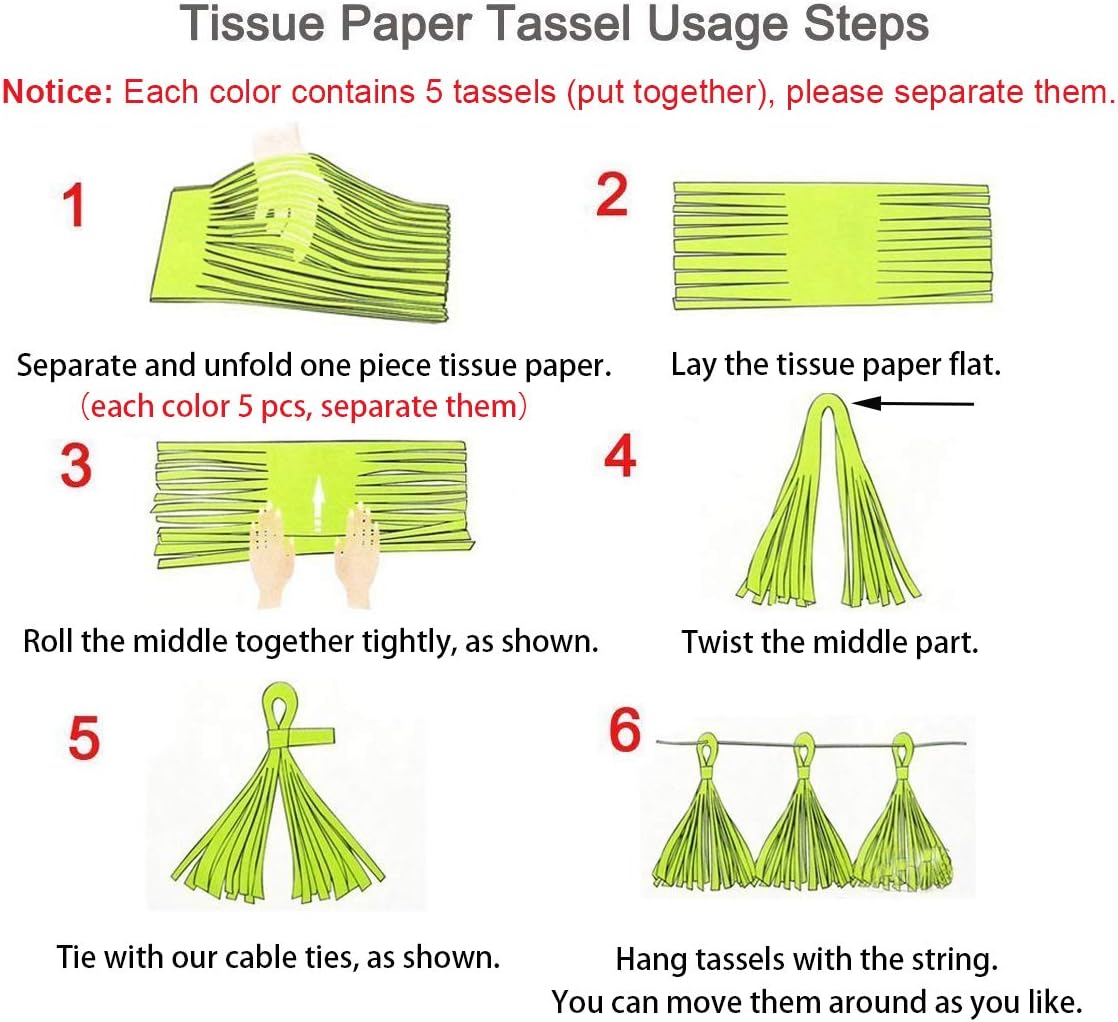 Tissue Paper Tassel Usage Steps

Notice: Each color contains 5 tassels (put together), please separate them.

1

Separate and unfold one piece tissue paper.
(each color 5 pcs, separate them)

2

Lay the tissue paper flat.

3

Roll the middle together tightly, as shown.

4

Twist the middle part.

5

Tie with our cable ties, as shown.

6

Hang tassels with the string.
You can move them around as you like.