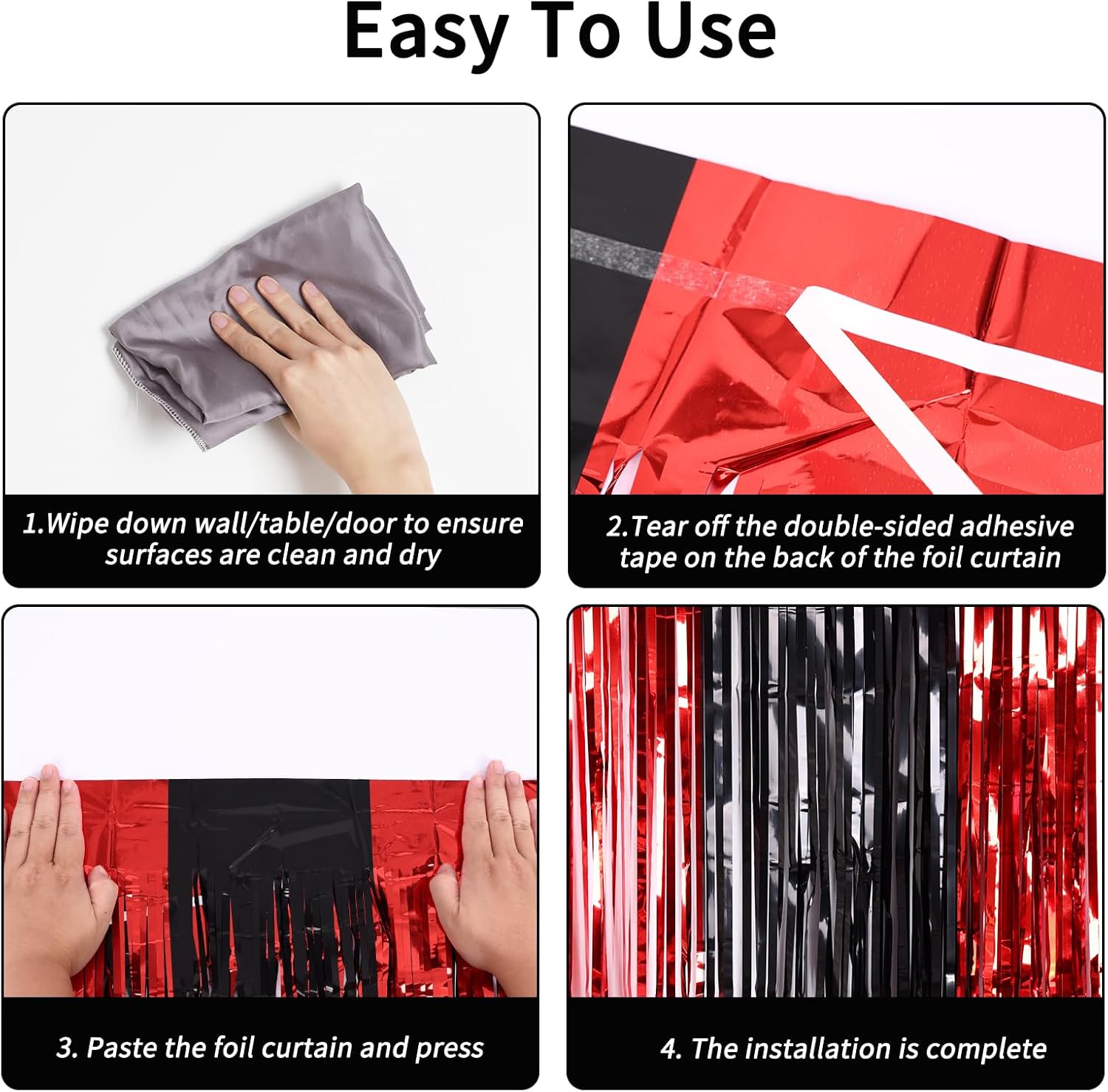 Easy To Use

1.Wipe down wall/table/door to ensure surfaces are clean and dry

2.Tear off the double-sided adhesive tape on the back of the foil curtain

3. Paste the foil curtain and press

4. The installation is complete