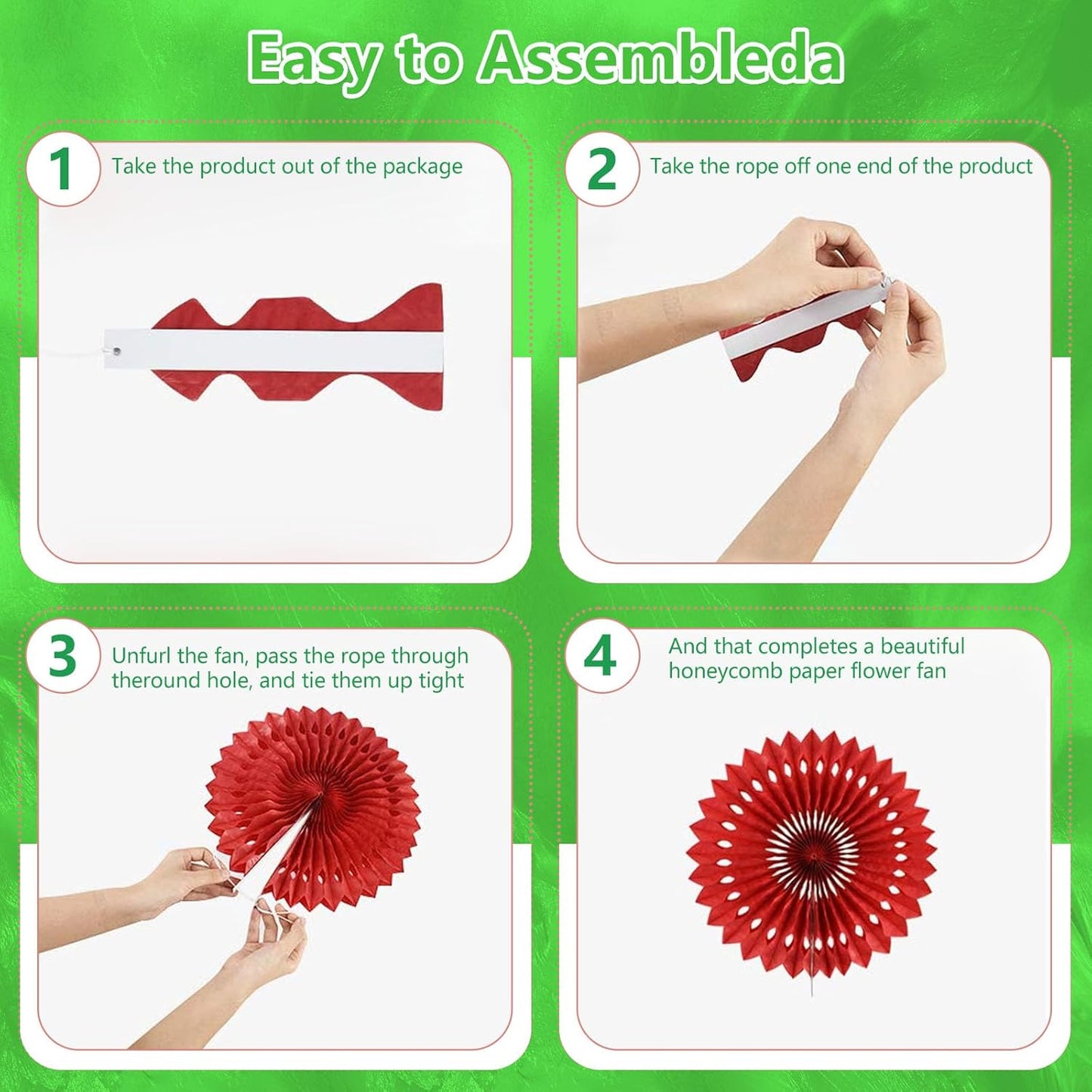 Easy to Assembleda

1 Take the product out of the package

2 Take the rope off one end of the product

3 Unfurl the fan, pass the rope through theround hole, and tie them up tight

4 And that completes a beautiful honeycomb paper flower fan