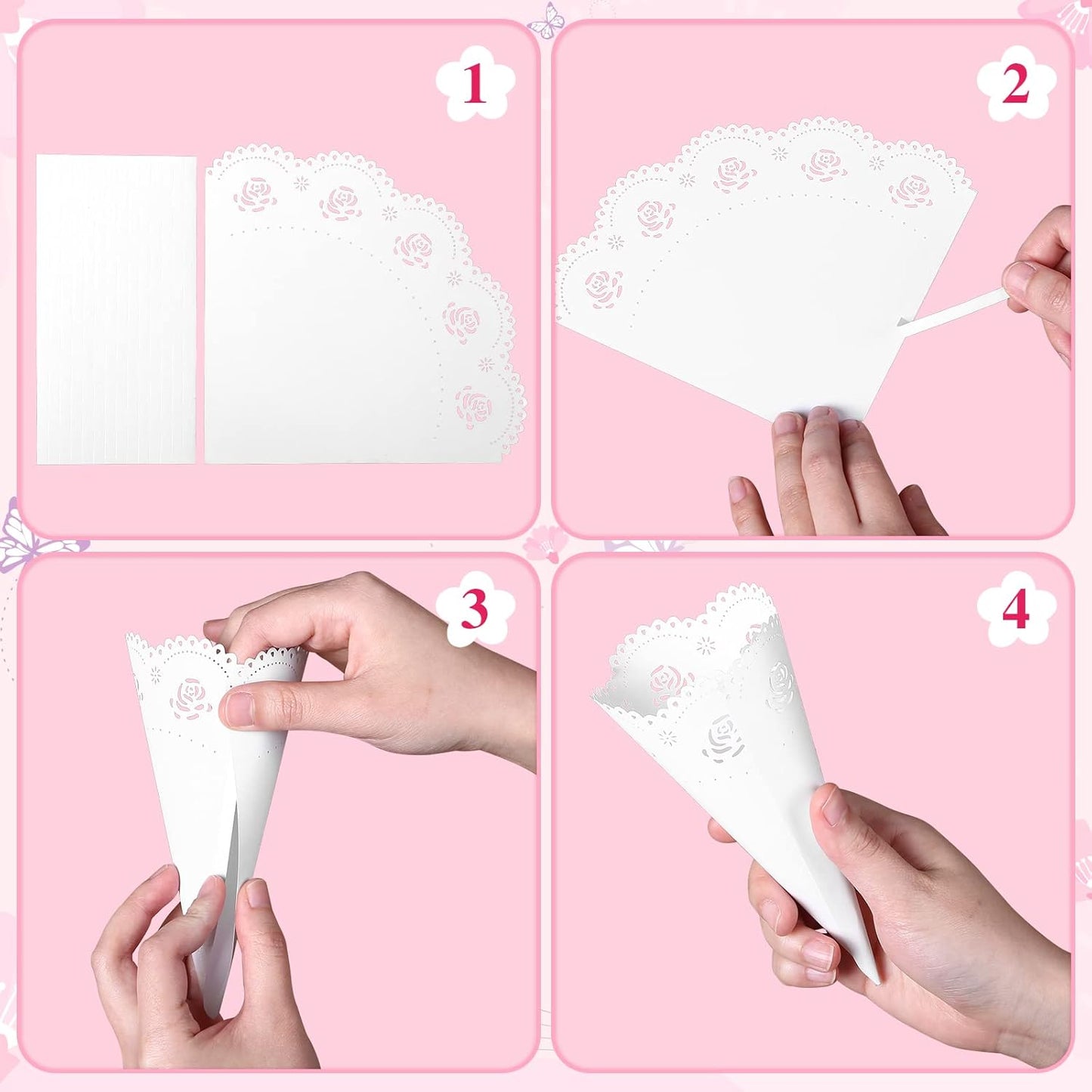 1

2

3

4