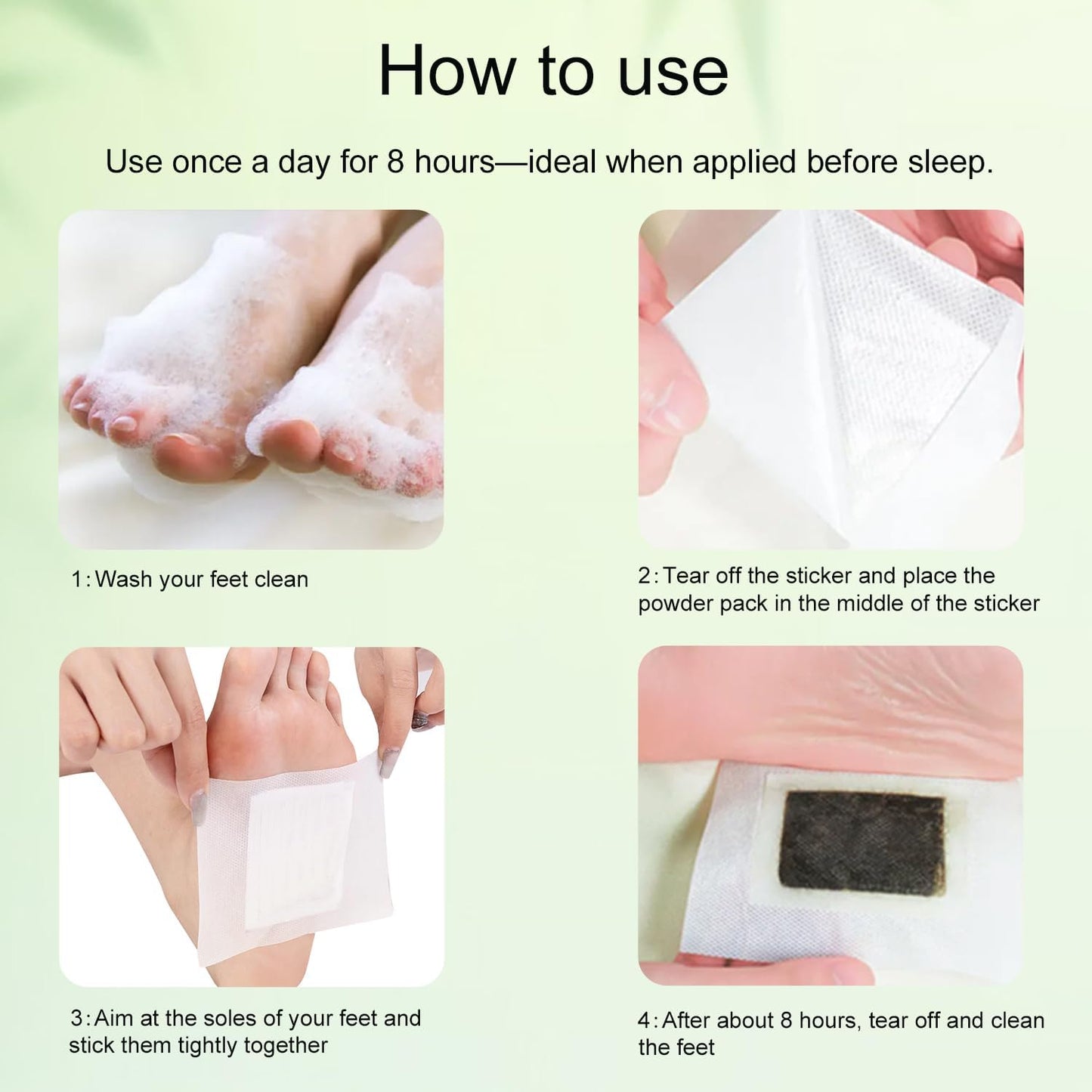 How to use

Use once a day for 8 hours—ideal when applied before sleep.

1:Wash your feet clean

2:Tear off the sticker and place the powder pack in the middle of the sticker

3:Aim at the soles of your feet and stick them tightly together

4:After about 8 hours, tear off and clean the feet