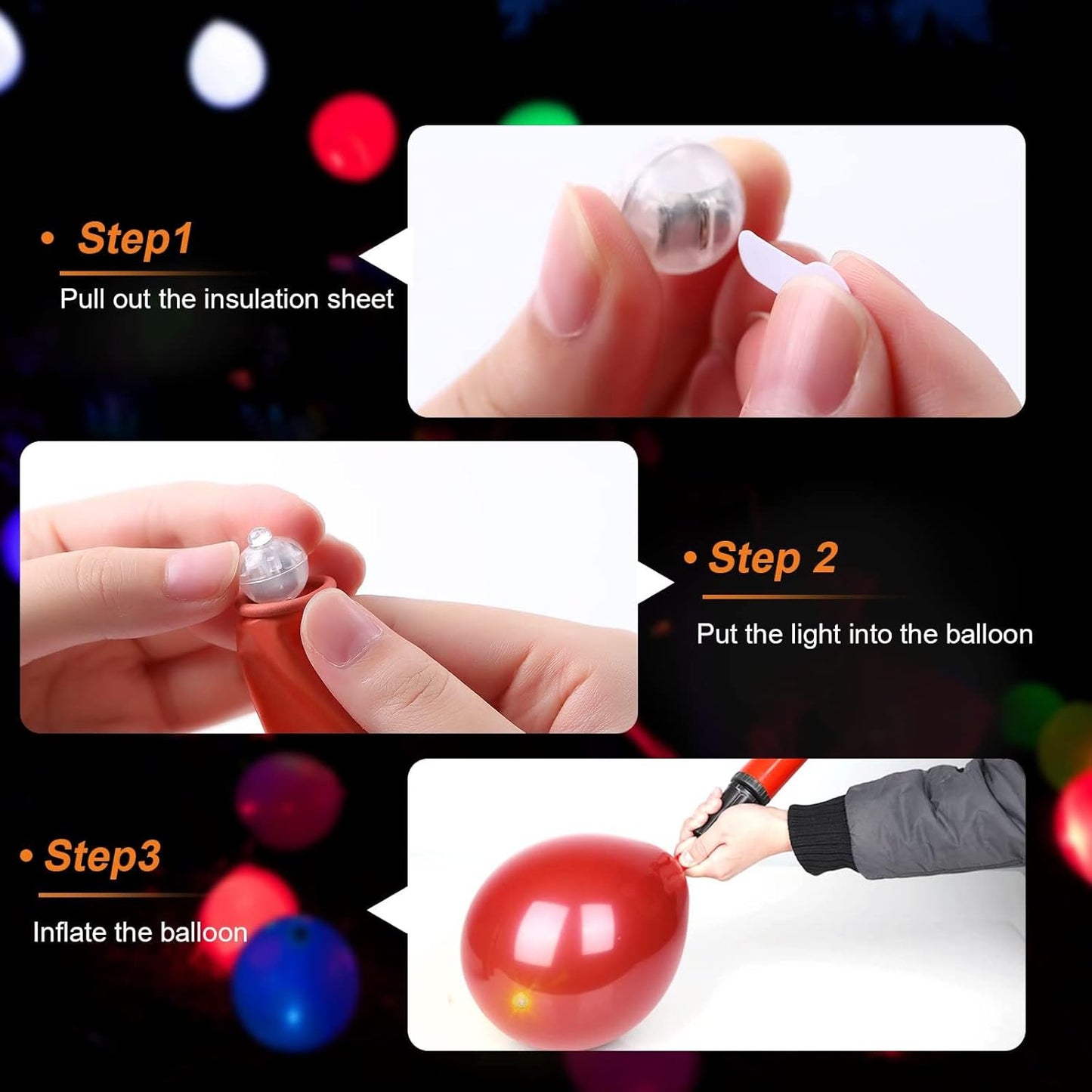 • Step1

Pull out the insulation sheet

• Step 2

Put the light into the balloon

• Step3

Inflate the balloon