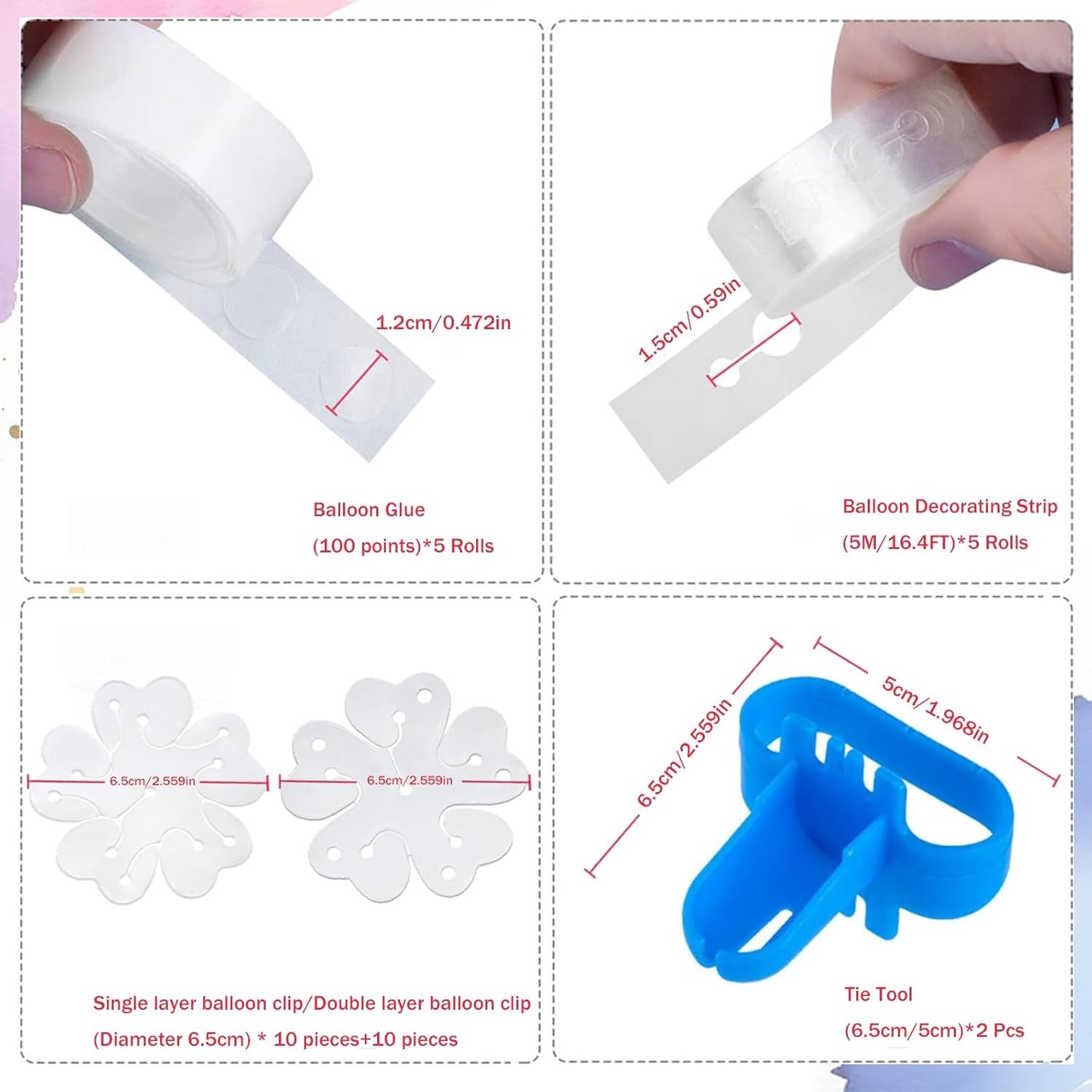 1.2cm/0.472in

Balloon Glue
(100 points)*5 Rolls

1.5cm/0.59in

Balloon Decorating Strip
(5M/16.4FT)*5 Rolls

6.5cm/2.559in

6.5cm/2.559in

Single layer balloon clip/Double layer balloon clip
(Diameter 6.5cm) * 10 pieces+10 pieces

6.5cm/2.559in

5cm/1.968in

Tie Tool
(6.5cm/5cm)*2 Pcs