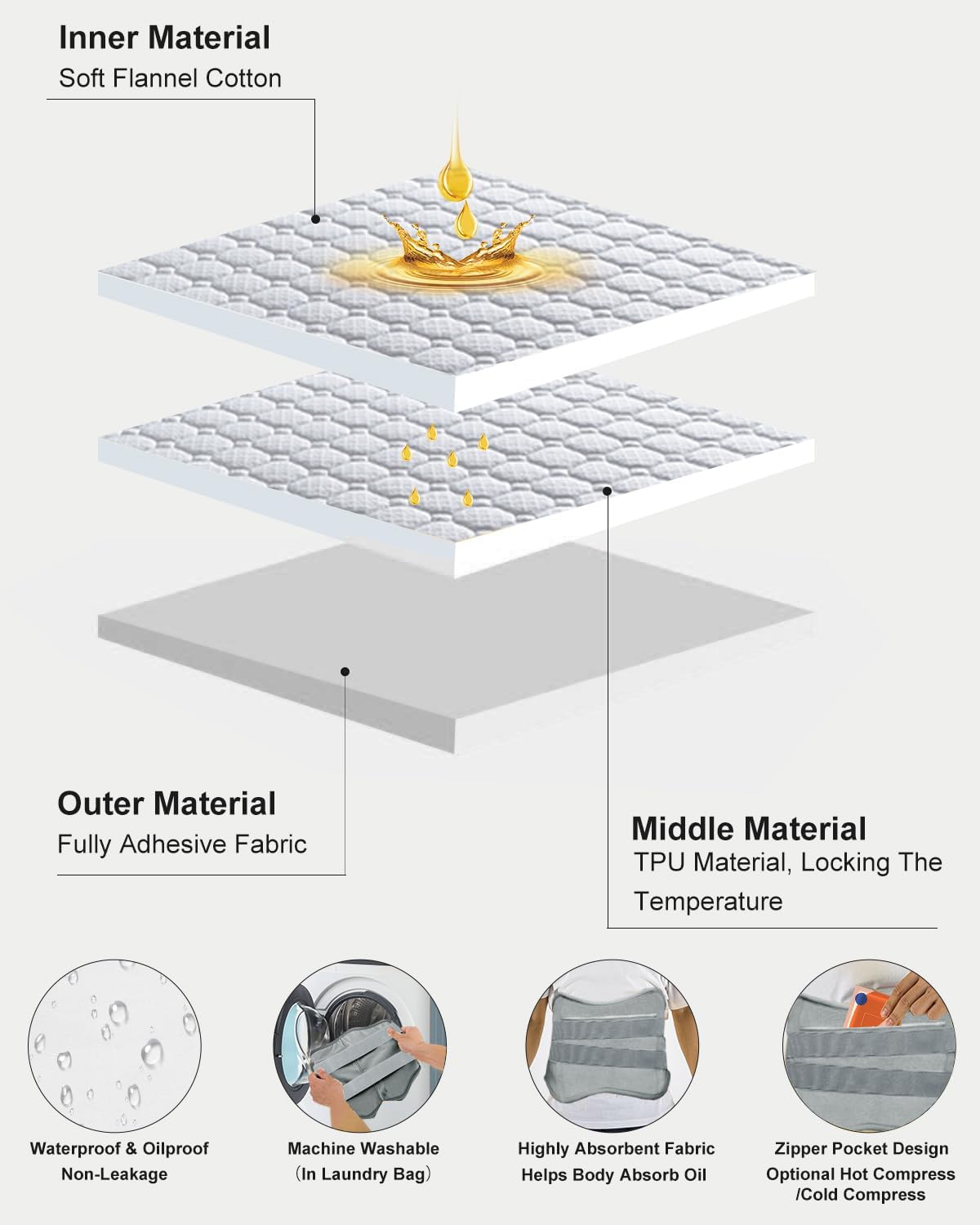 Inner Material
Soft Flannel Cotton

Outer Material
Fully Adhesive Fabric

Middle Material
TPU Material, Locking The Temperature

Waterproof & Oilproof
Non-Leakage

Machine Washable
(In Laundry Bag)

Highly Absorbent Fabric
Helps Body Absorb Oil

Zipper Pocket Design
Optional Hot Compress /Cold Compress