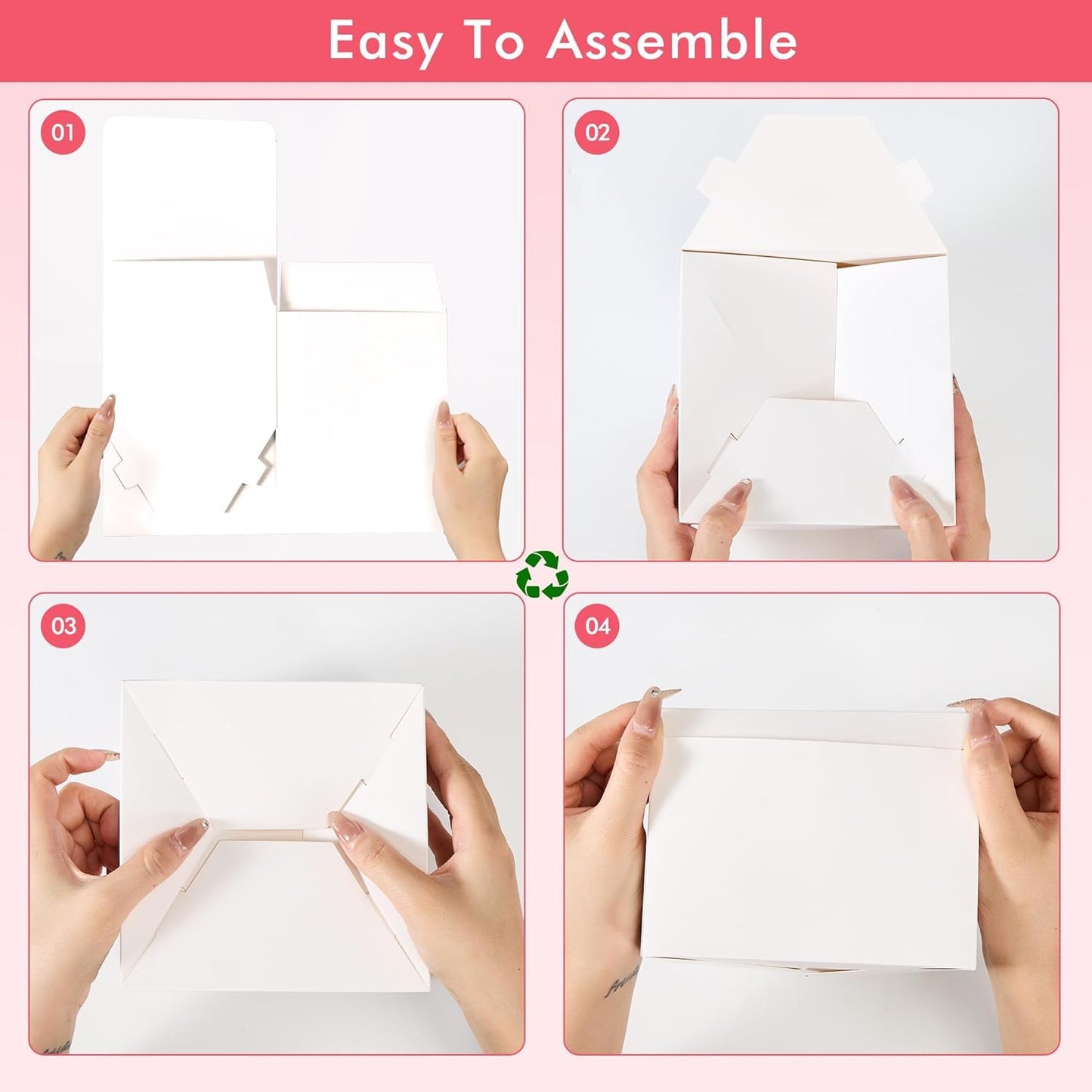 Easy To Assemble

01

02

03

04