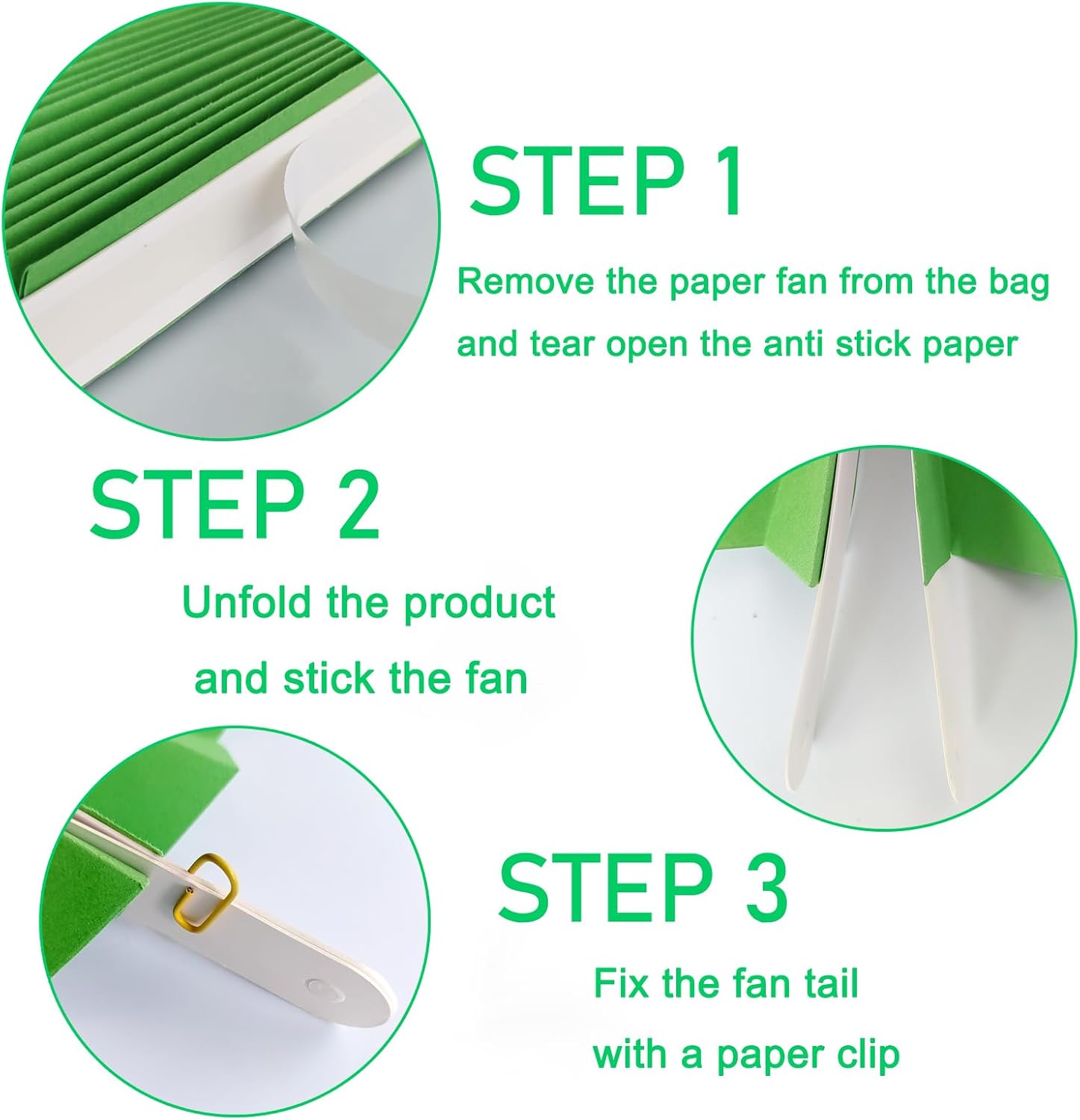 STEP 1

Remove the paper fan from the bag and tear open the anti stick paper

STEP 2

Unfold the product and stick the fan

STEP 3

Fix the fan tail with a paper clip