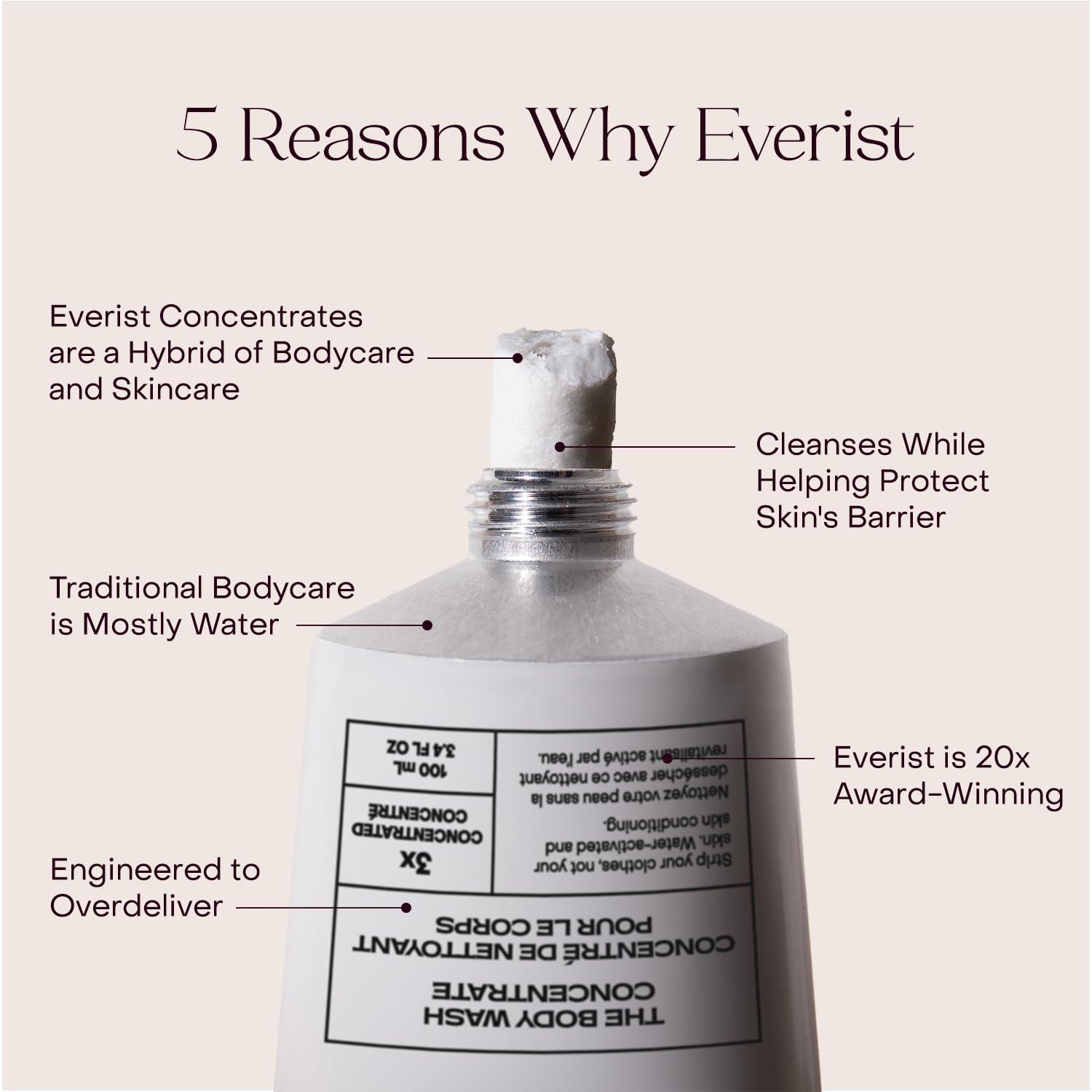 5 Reasons Why Everist

Everist Concentrates are a Hybrid of Bodycare and Skincare

Cleanses While Helping Protect Skin's Barrier

Traditional Bodycare is Mostly Water

Everist is 20x Award-Winning

Engineered to Overdeliver

THE BODY WASH CONCENTRATE

CONCENTRÉ DE NETTOYANT POUR LE CORPS

3x CONCENTRATED CONCENTRÉ

100 mL 3.4 FL OZ

Strip your clothes, not your skin. Water-activated and skin conditioning.

Nettoyez votre peau sans la dessécher avec ce nettoyant revitalisant activé par l'eau.