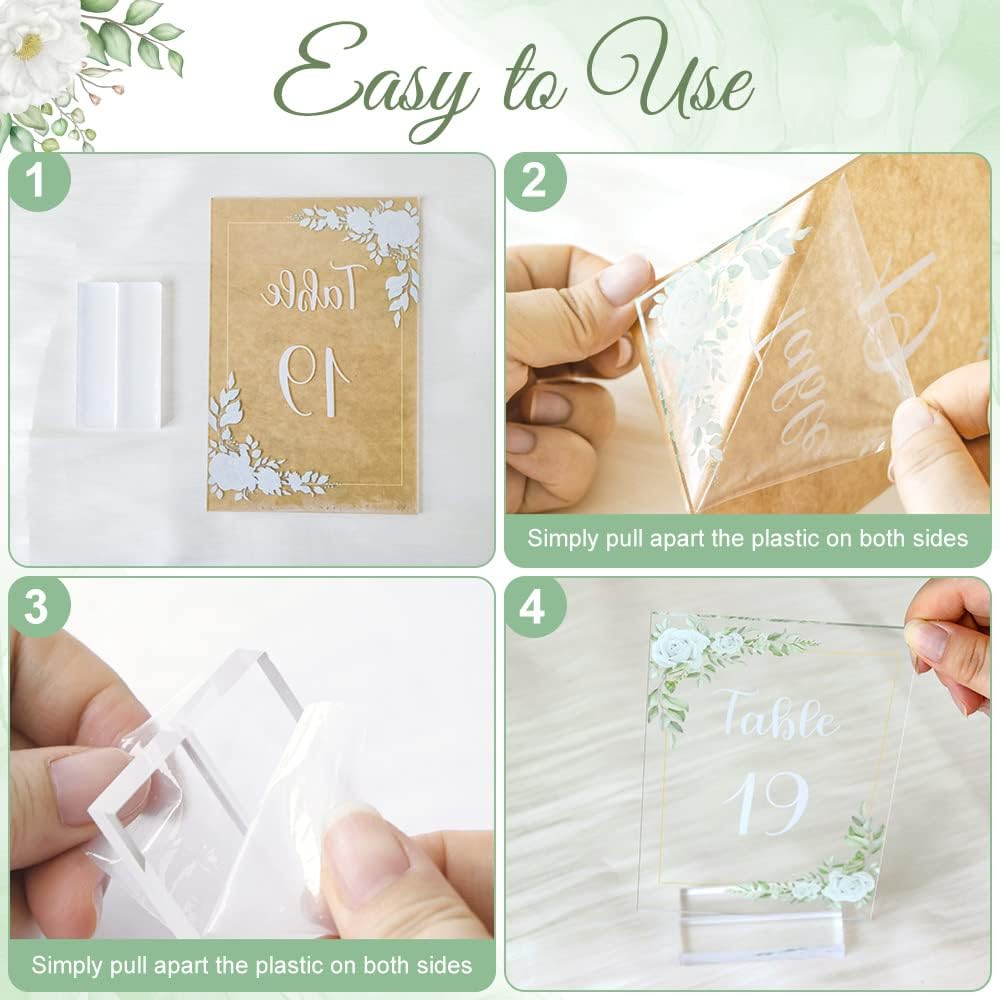 Easy to Use

1

Table
19

2

Simply pull apart the plastic on both sides

3

Simply pull apart the plastic on both sides

4

Table
19