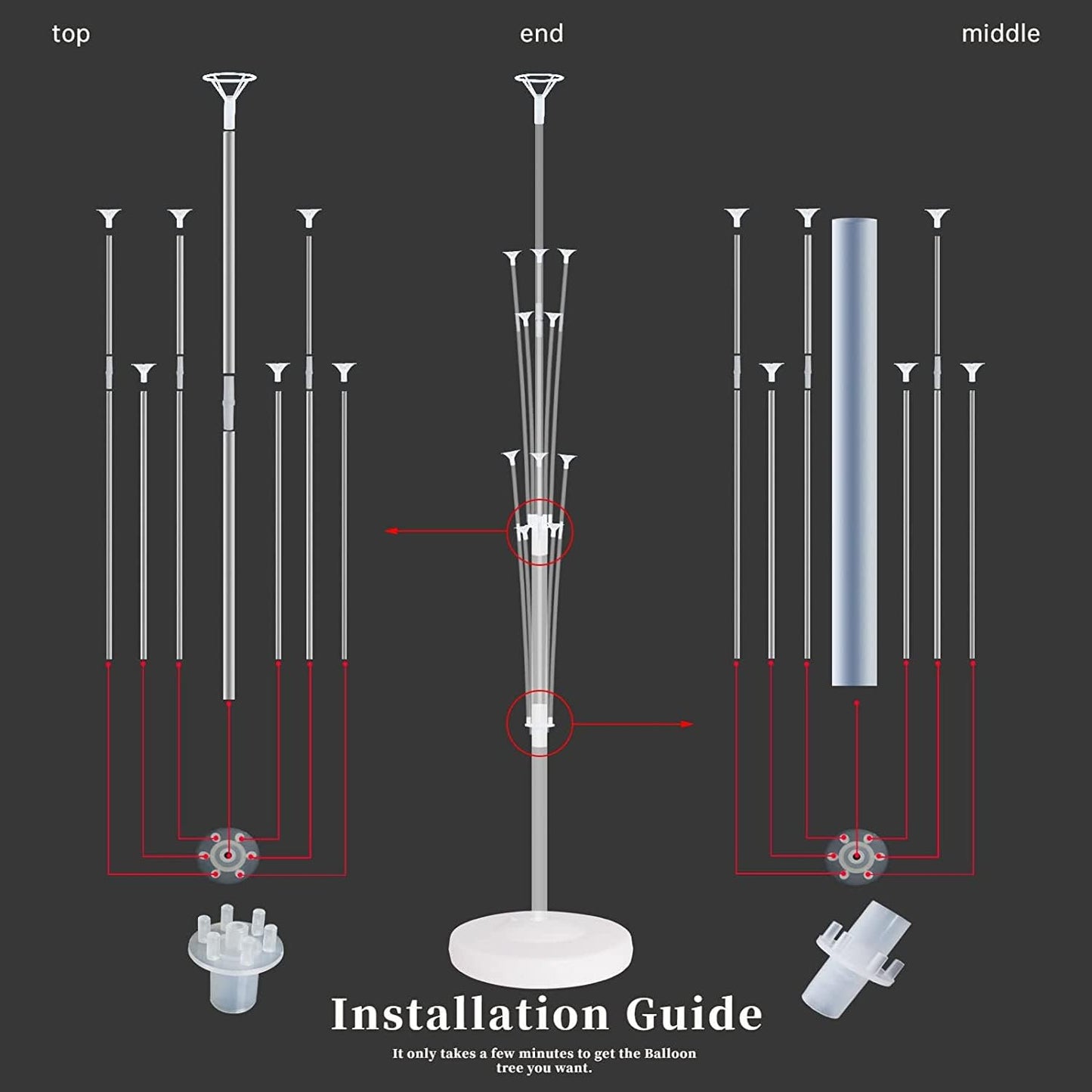 top

end

middle

Installation Guide

It only takes a few minutes to get the Balloon tree you want.