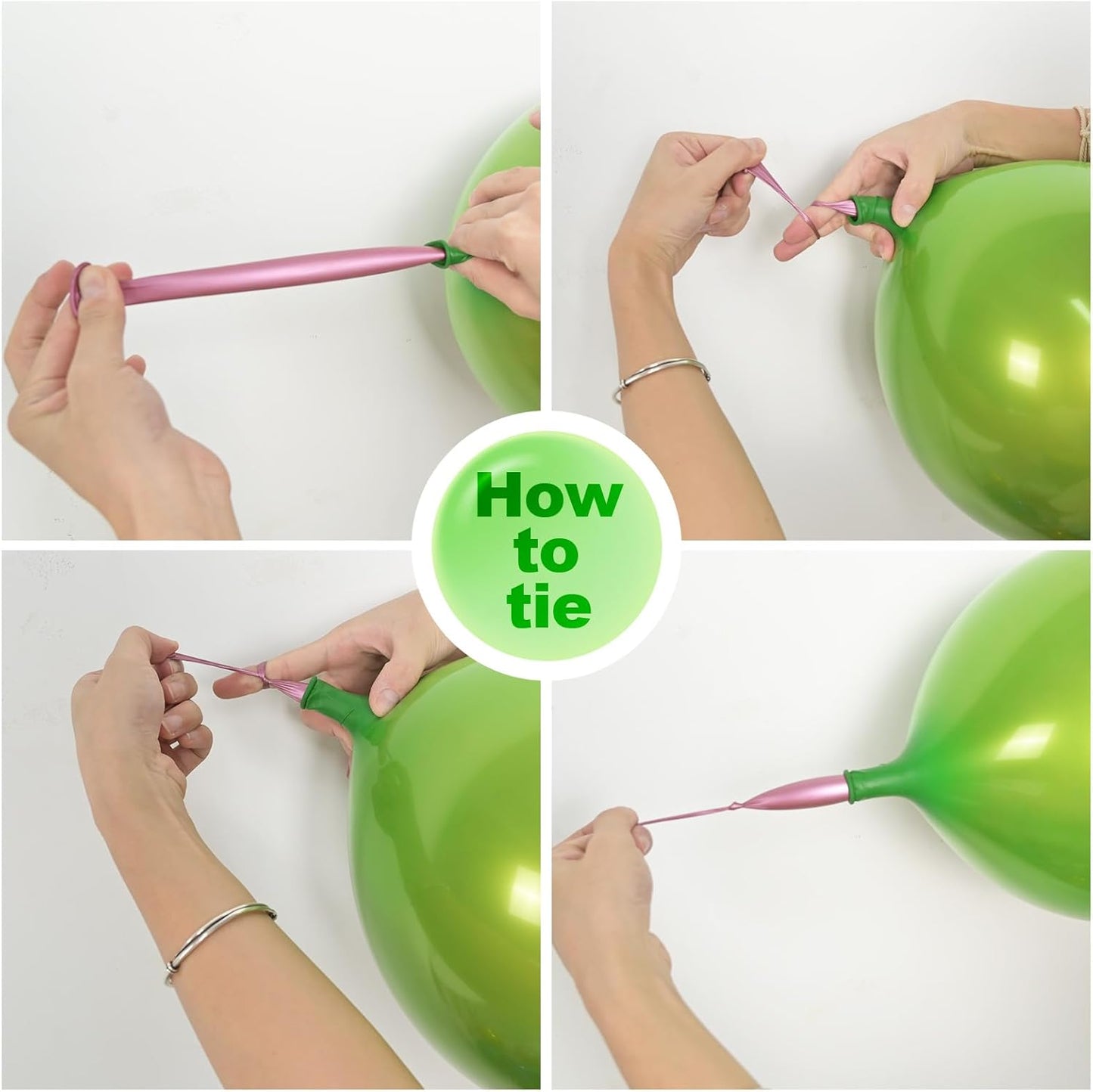 How to tie