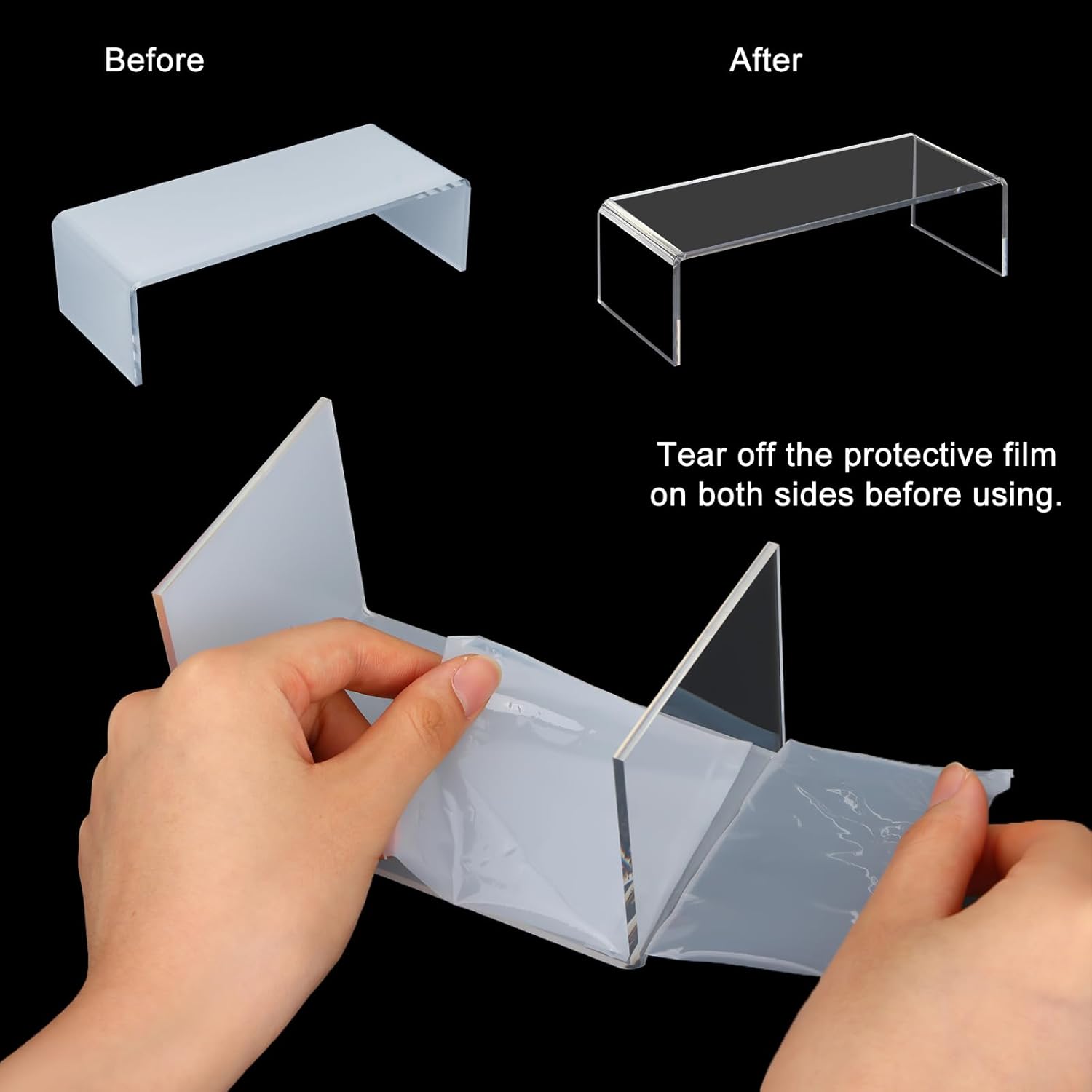 Before

After

Tear off the protective film on both sides before using.