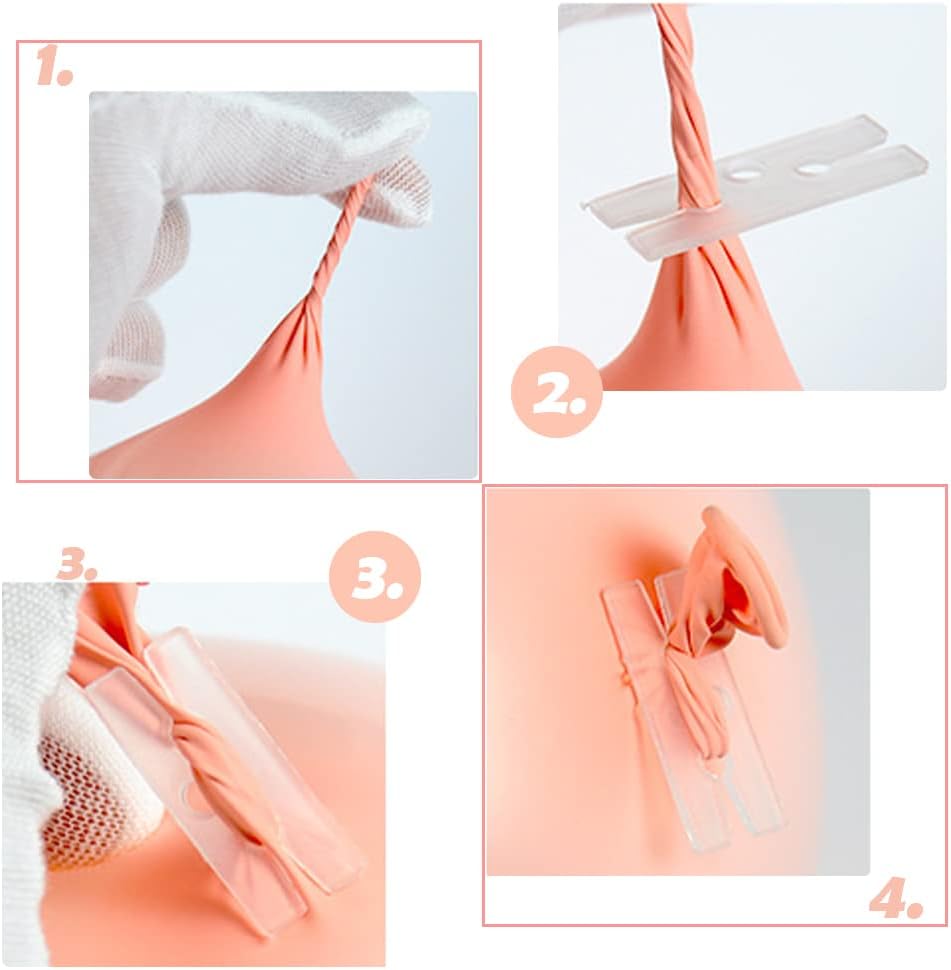 1.

2.

3.

3.

4.