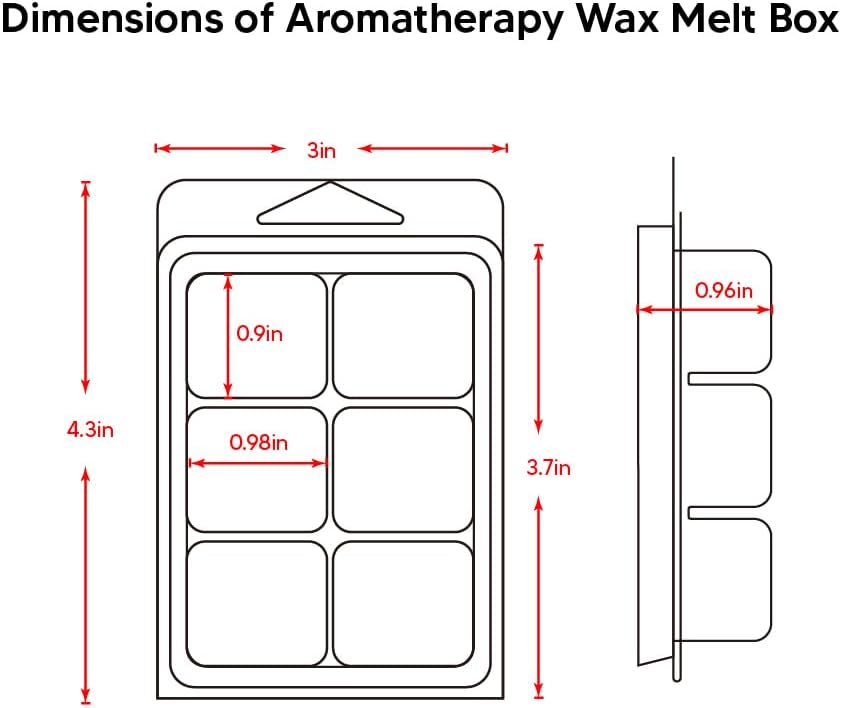 Dimensions of Aromatherapy Wax Melt Box

3in

4.3in

0.9in

0.98in

3.7in

0.96in