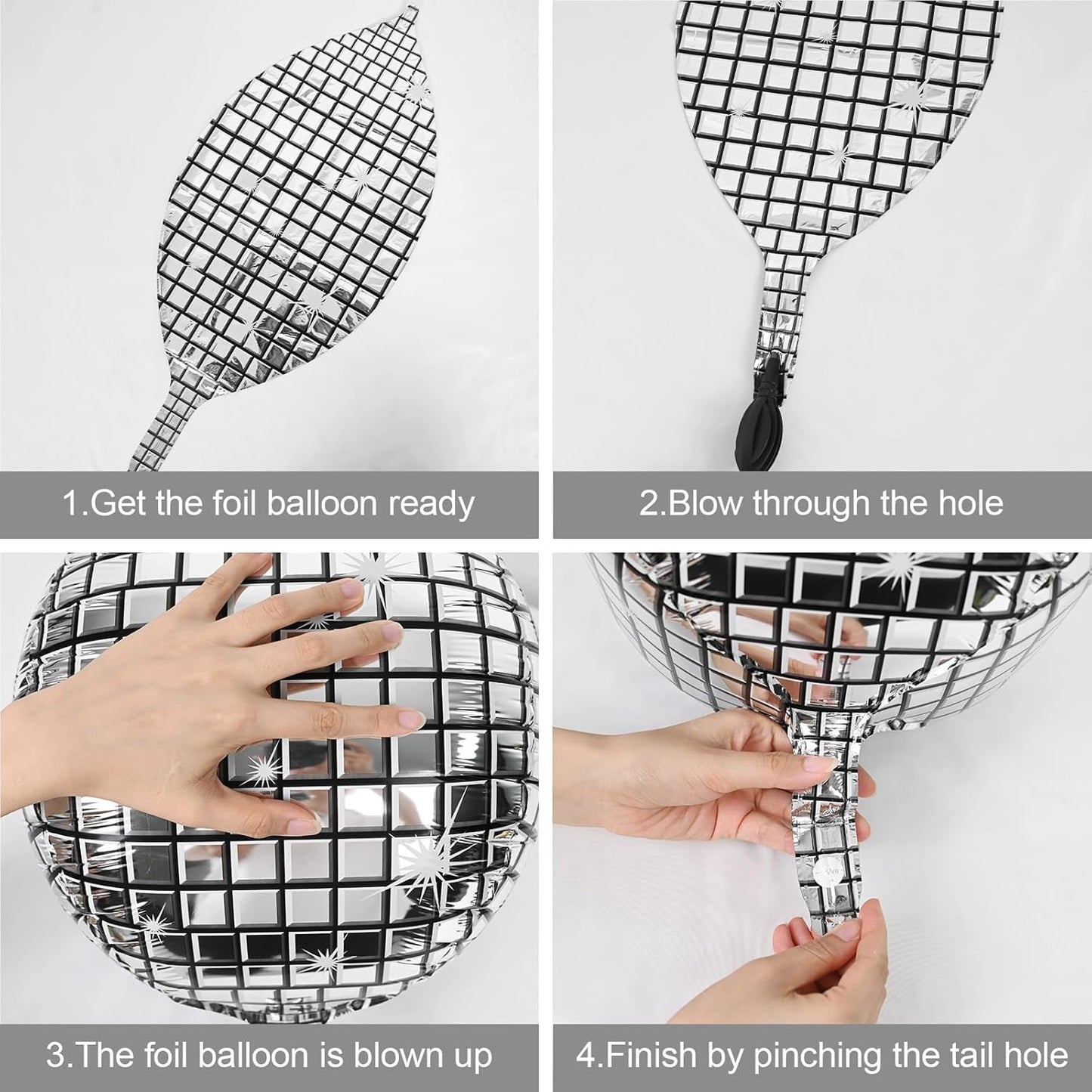 1.Get the foil balloon ready

2.Blow through the hole

3.The foil balloon is blown up

4.Finish by pinching the tail hole