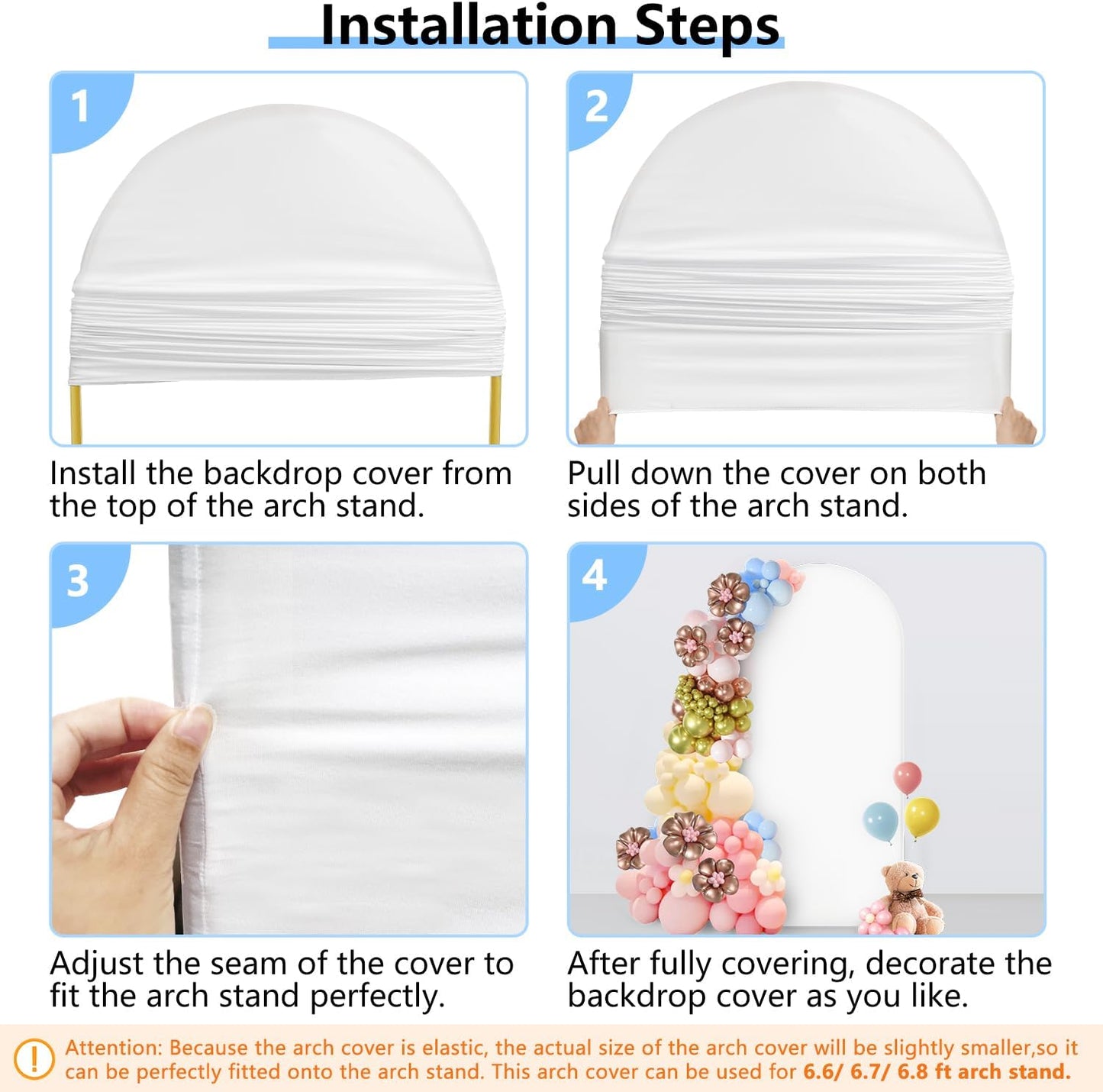 Installation Steps

1

Install the backdrop cover from the top of the arch stand.

2

Pull down the cover on both sides of the arch stand.

3

Adjust the seam of the cover to fit the arch stand perfectly.

4

After fully covering, decorate the backdrop cover as you like.

!

Attention: Because the arch cover is elastic, the actual size of the arch cover will be slightly smaller,so it can be perfectly fitted onto the arch stand. This arch cover can be used for 6.6/ 6.7/ 6.8 ft arch stand.