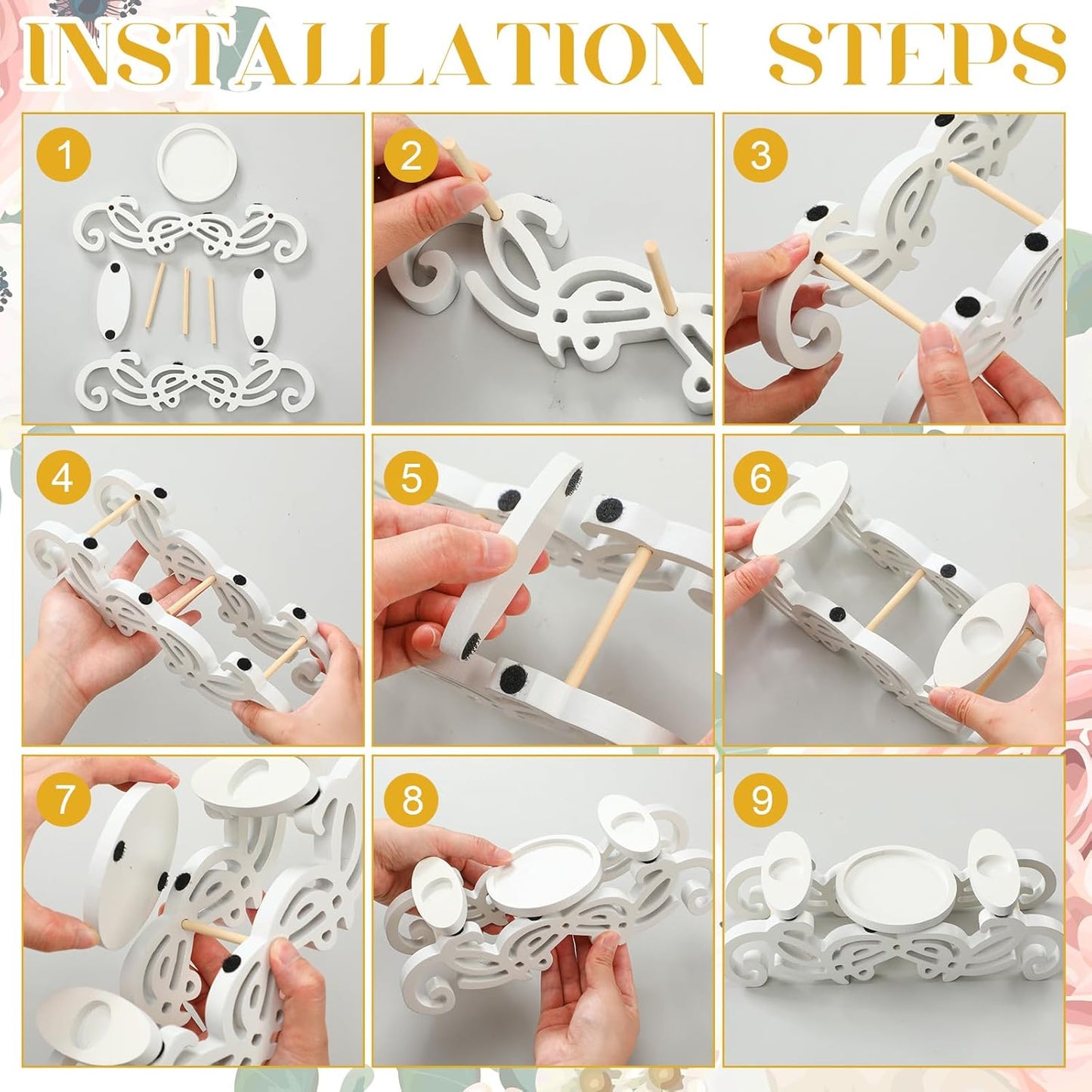 INSTALLATION STEPS

1

2

3

4

5

6

7

8

9