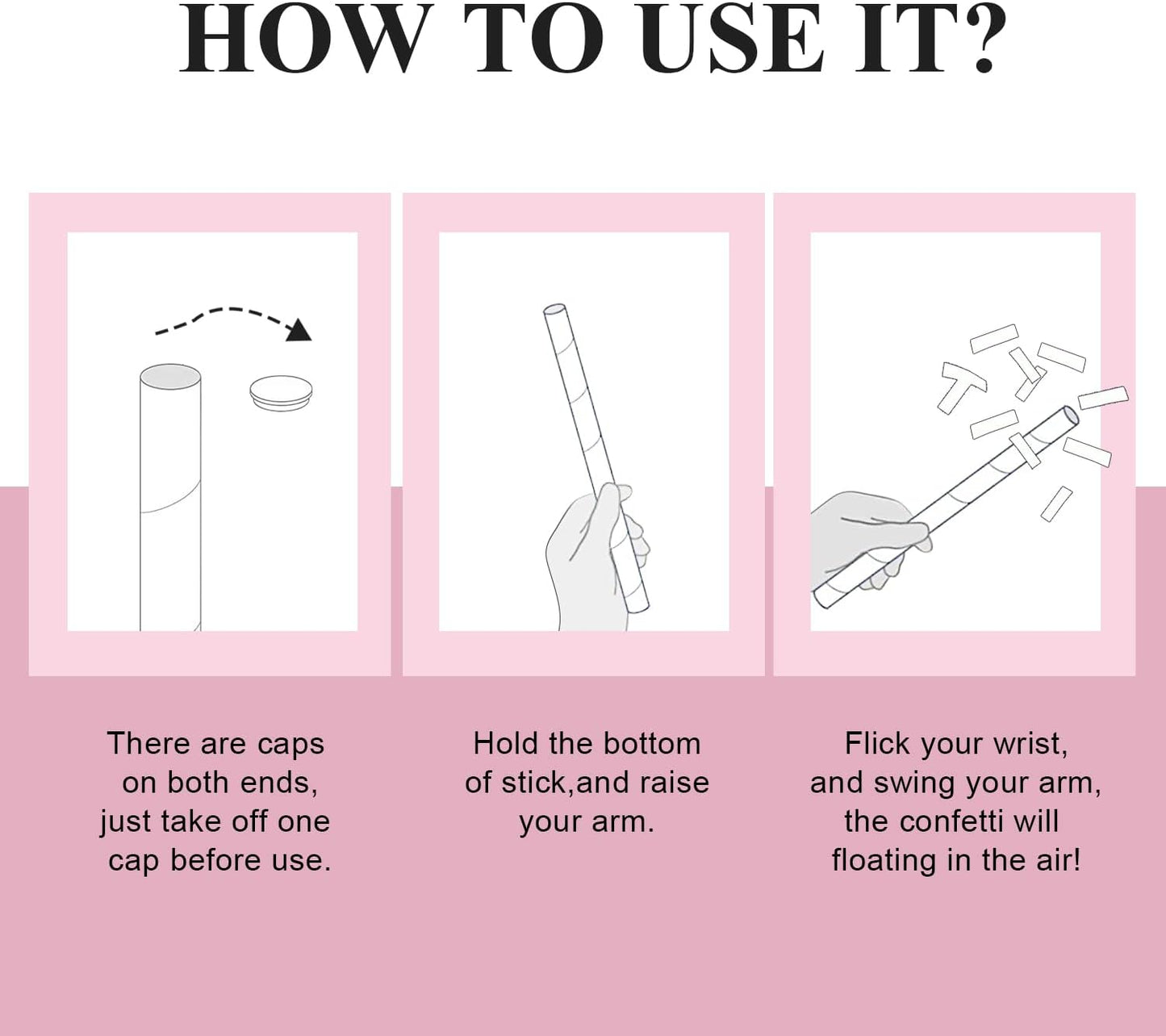 HOW TO USE IT?

There are caps on both ends, just take off one cap before use.

Hold the bottom of stick,and raise your arm.

Flick your wrist, and swing your arm, the confetti will floating in the air!