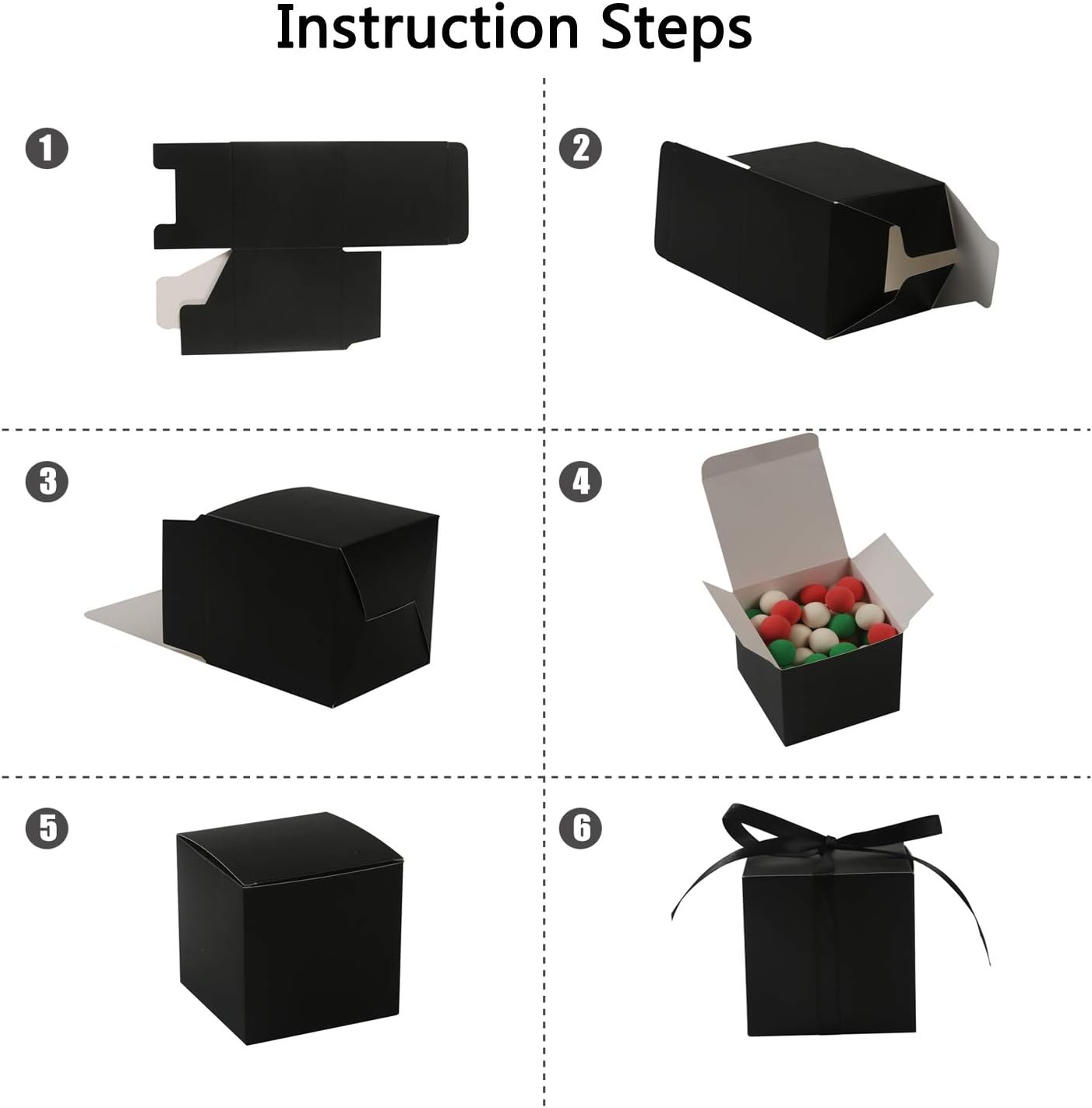 Instruction Steps

1

2

3

4

5

6