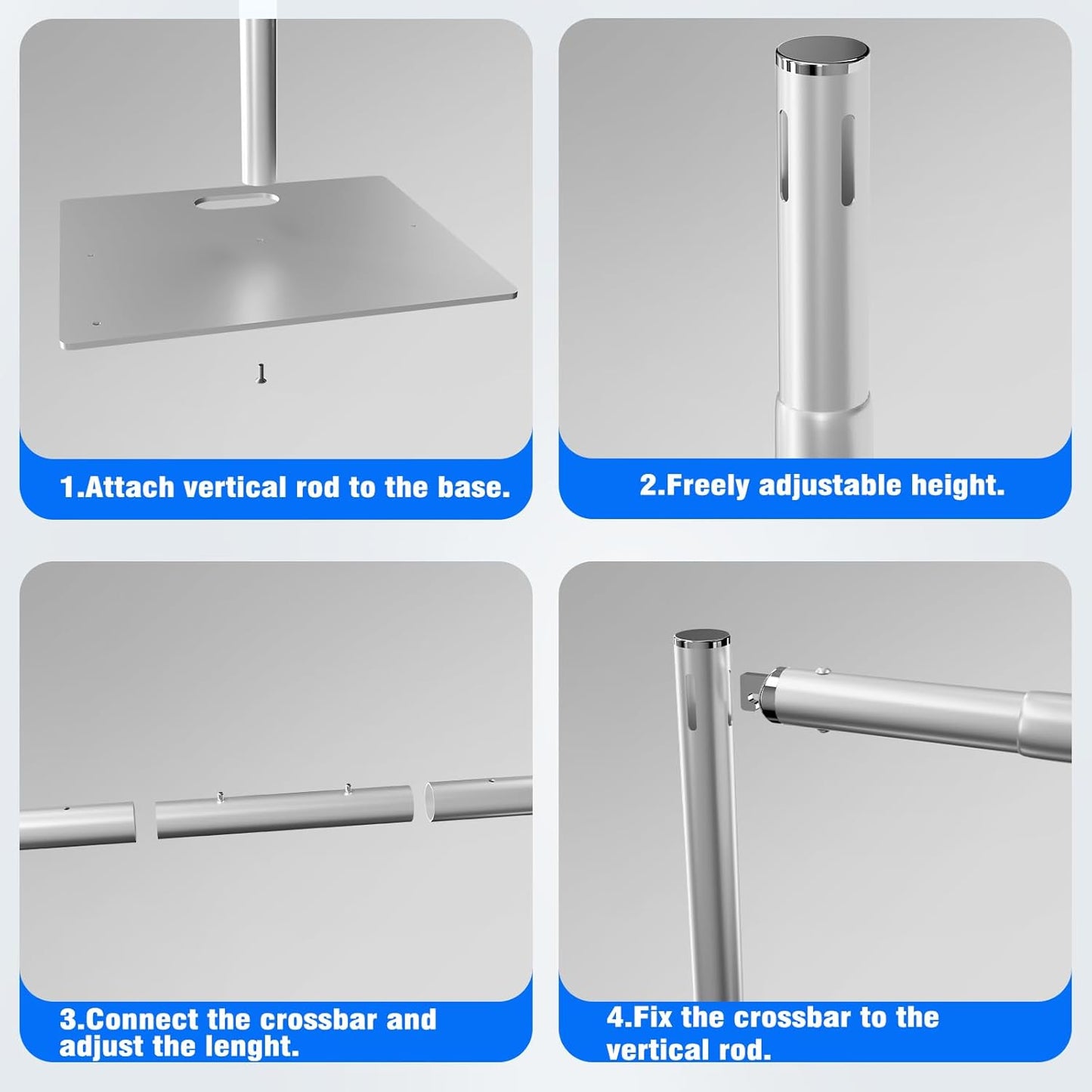 1.Attach vertical rod to the base.

2.Freely adjustable height.

3.Connect the crossbar and adjust the lenght.

4.Fix the crossbar to the vertical rod.