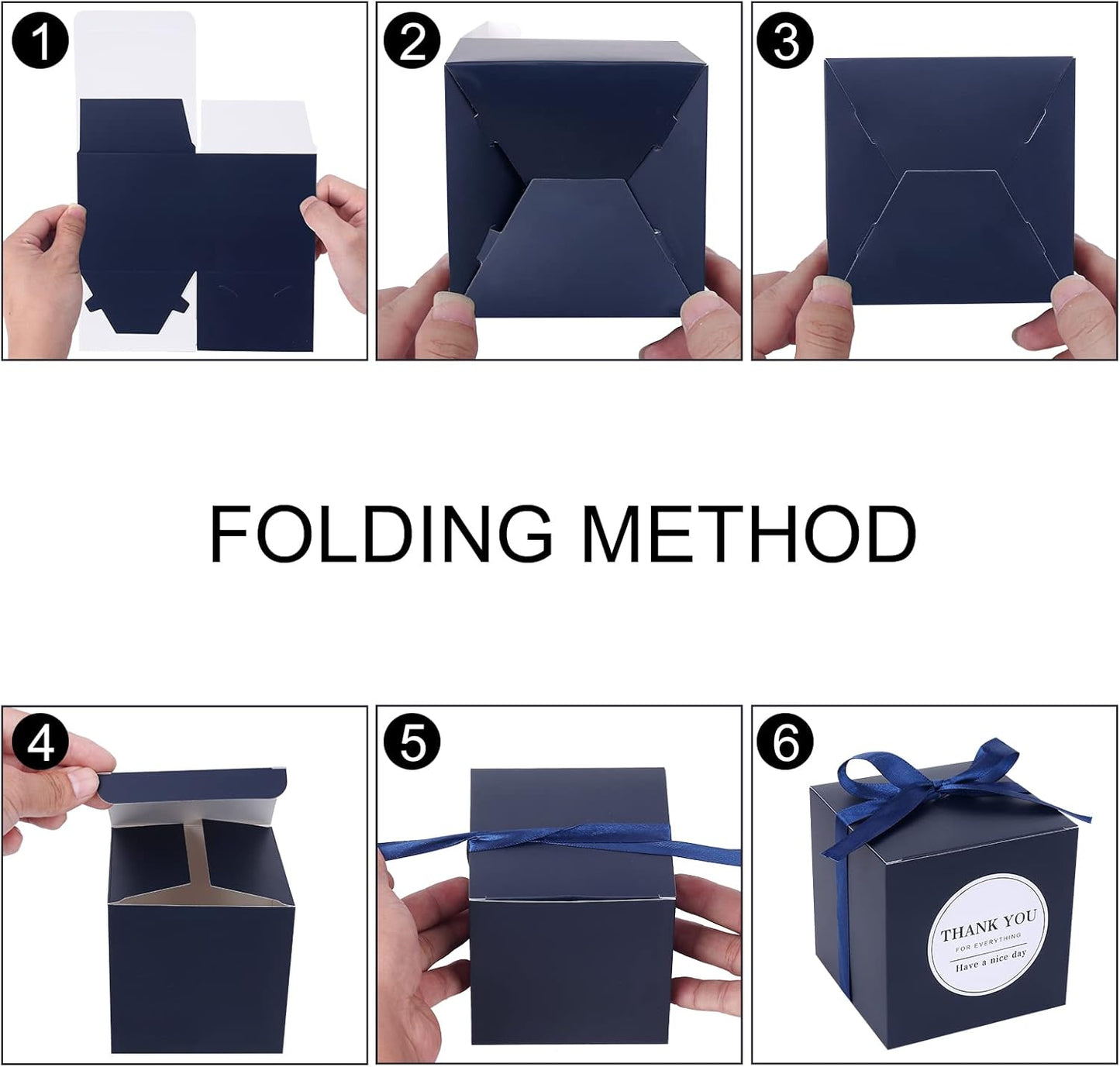 1

2

3

FOLDING METHOD

4

5

6

THANK YOU
FOR EVERYTHING
Have a nice day