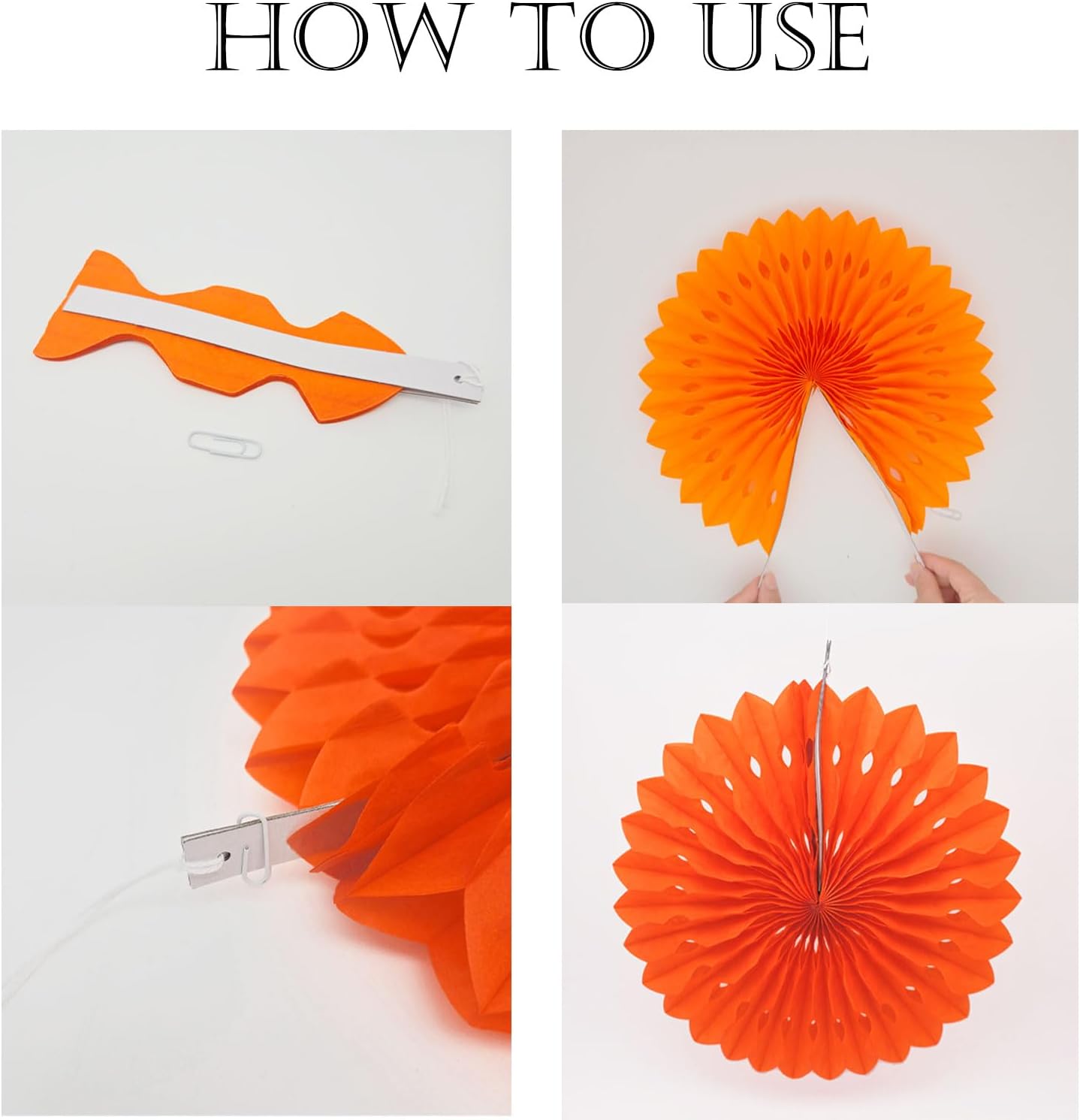 HOW TO USE